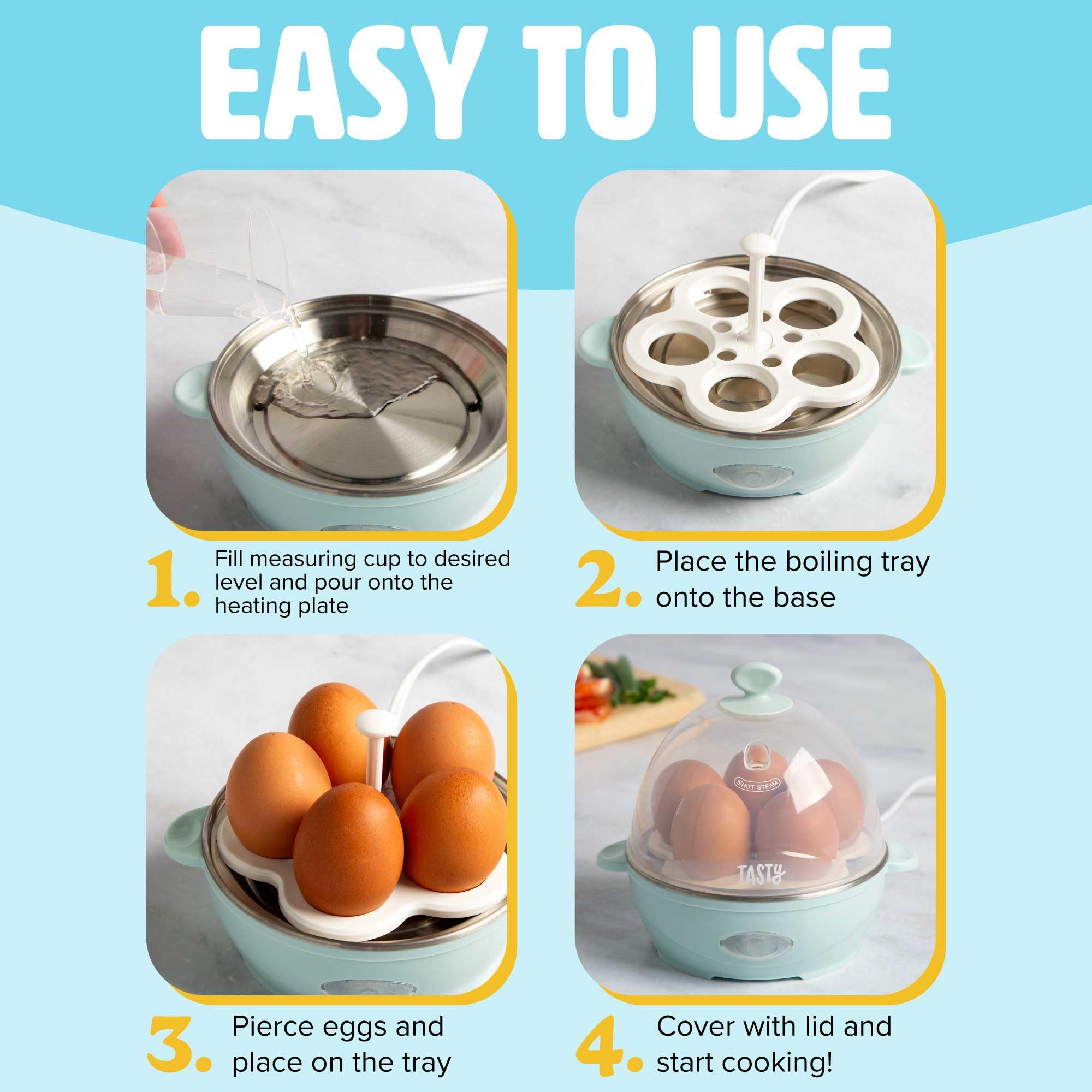 EASY TO USE

1. Fill measuring cup to desired level and pour onto the heating plate

2. Place the boiling tray onto the base

3. Pierce eggs and place on the tray

HOT STEAM

TASTY

4. Cover with lid and start cooking!