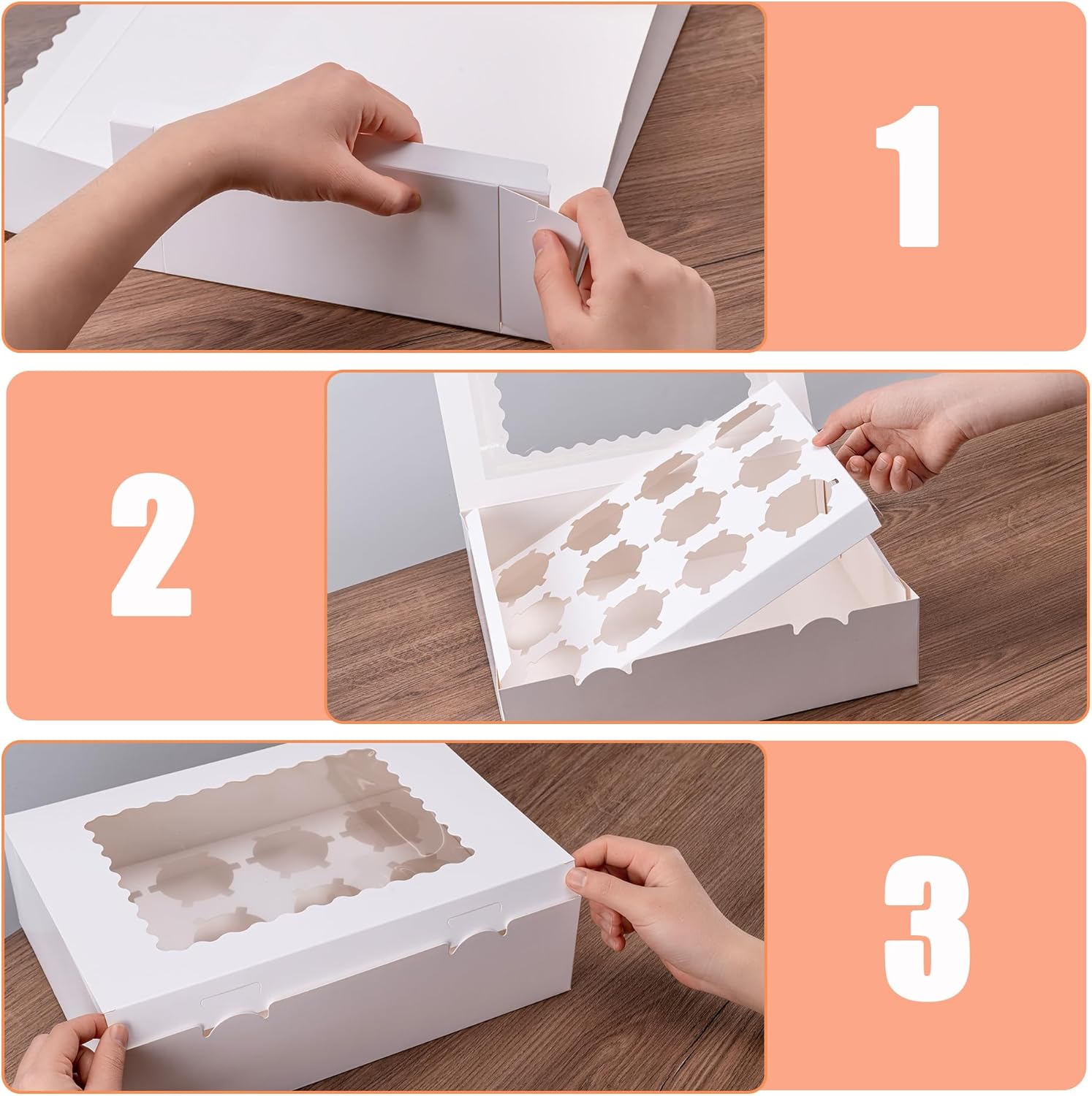 1

2

3