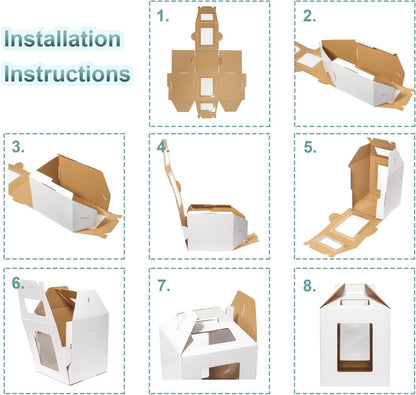 Installation Instructions

1.

2.

3.

4.

5.

6.

7.

8.