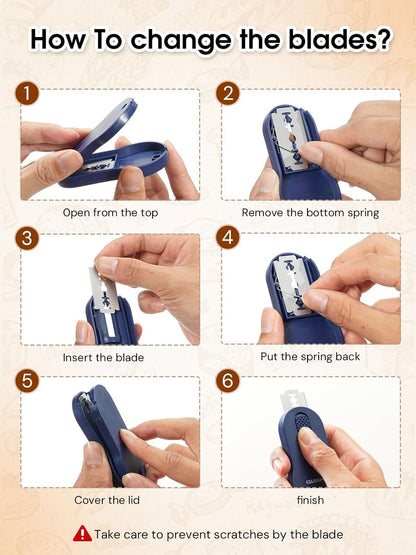 How To change the blades?

1
Open from the top

2
Remove the bottom spring

3
Insert the blade

4
Put the spring back

5
Cover the lid

6
finish

Take care to prevent scratches by the blade