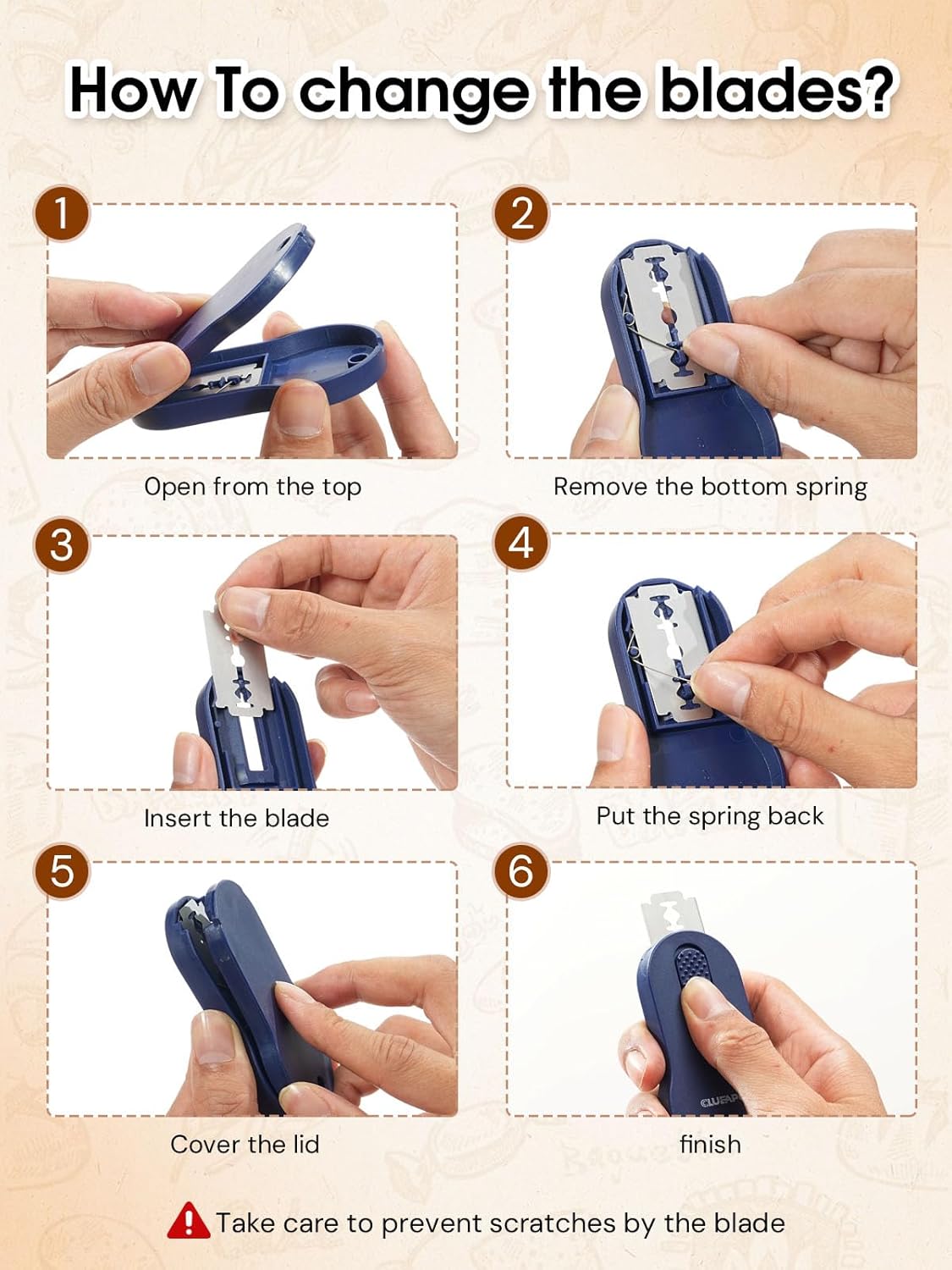 How To change the blades?

1

Open from the top

2

Remove the bottom spring

3

Insert the blade

4

Put the spring back

5

Cover the lid

6

CLUFAP

finish

Take care to prevent scratches by the blade