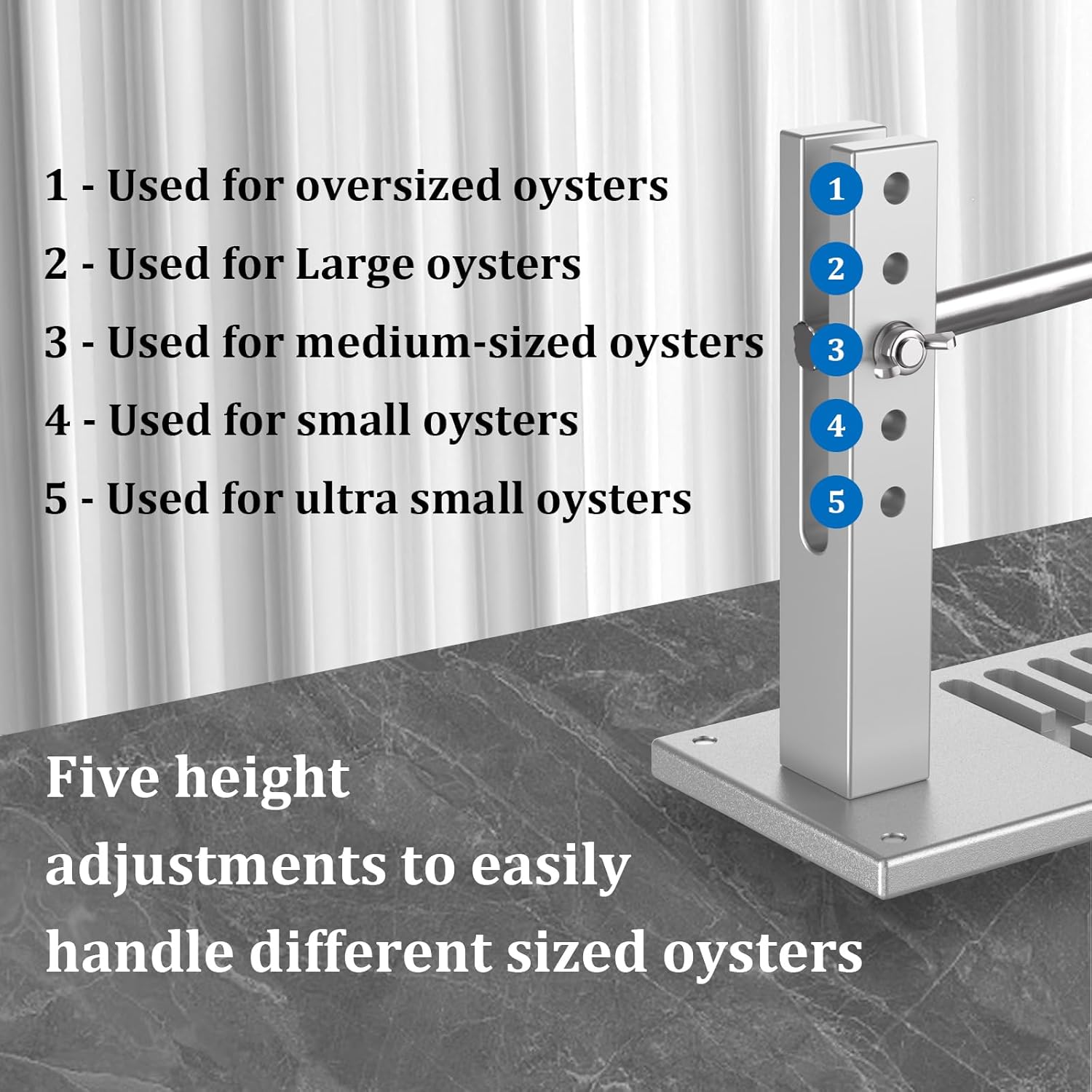 1 - Used for oversized oysters

2 - Used for Large oysters

3 - Used for medium-sized oysters

4 - Used for small oysters

5 - Used for ultra small oysters

1
2
3
4
5

Five height adjustments to easily handle different sized oysters