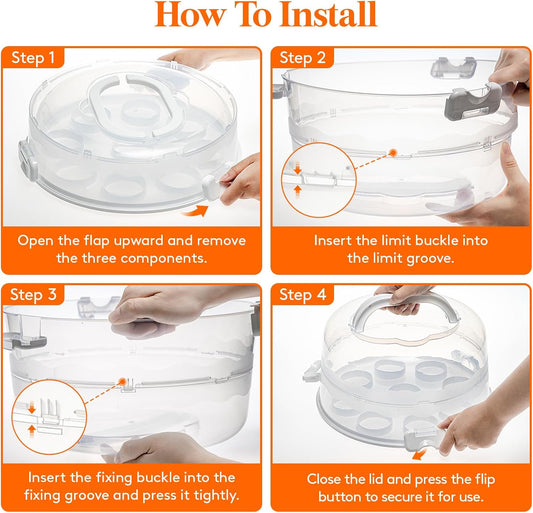 How To Install

Step 1

Open the flap upward and remove the three components.

Step 2

Insert the limit buckle into the limit groove.

Step 3

Insert the fixing buckle into the fixing groove and press it tightly.

Step 4

Close the lid and press the flip button to secure it for use.