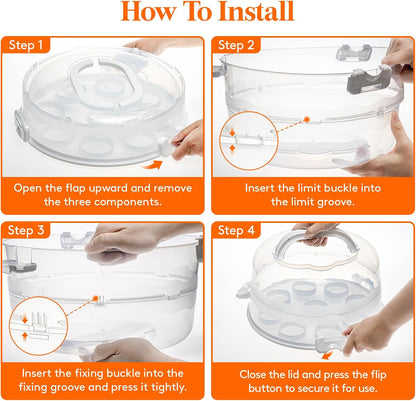 How To Install

Step 1

Open the flap upward and remove the three components.

Step 2

Insert the limit buckle into the limit groove.

Step 3

Insert the fixing buckle into the fixing groove and press it tightly.

Step 4

Close the lid and press the flip button to secure it for use.