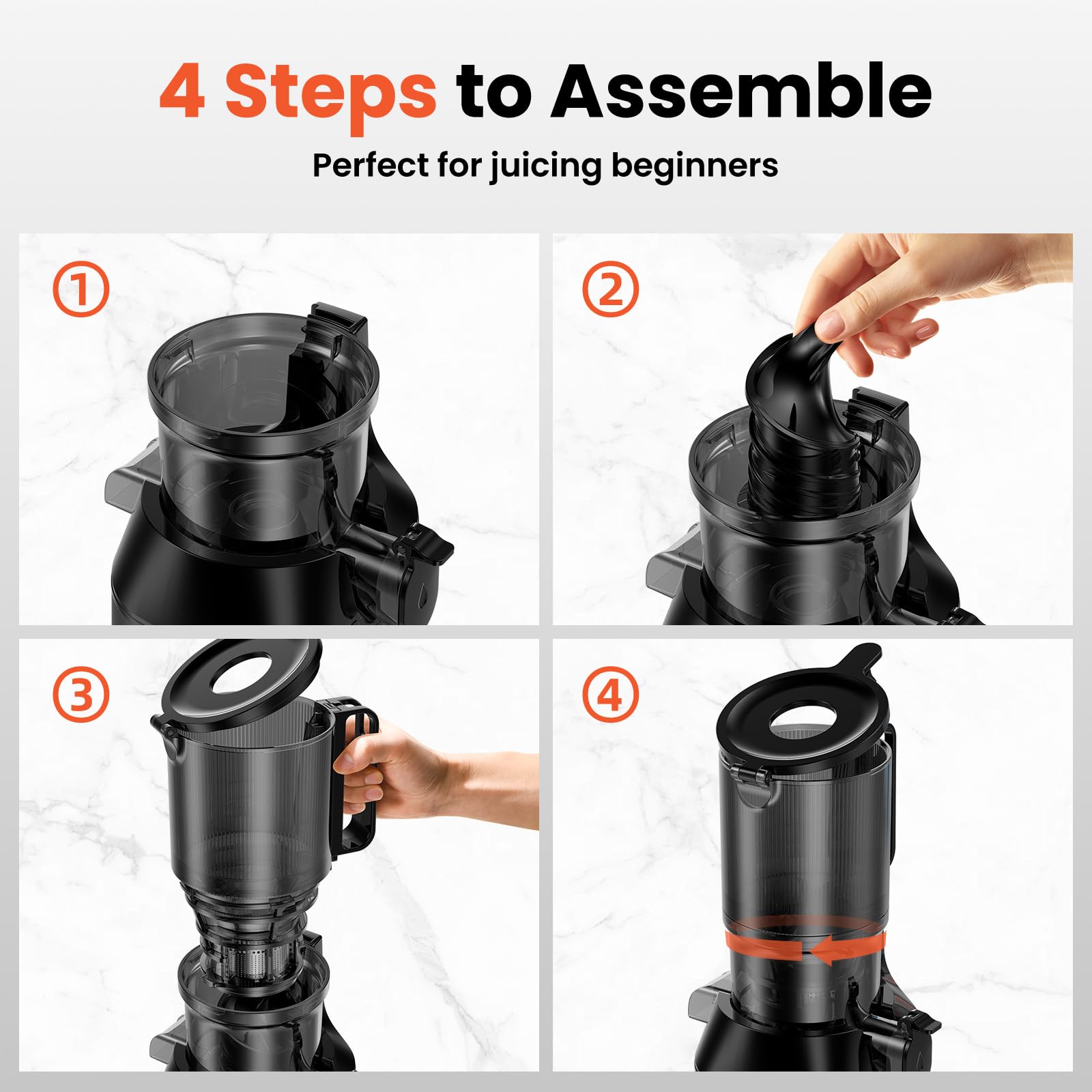 4 Steps to Assemble

Perfect for juicing beginners

①

②

③

④