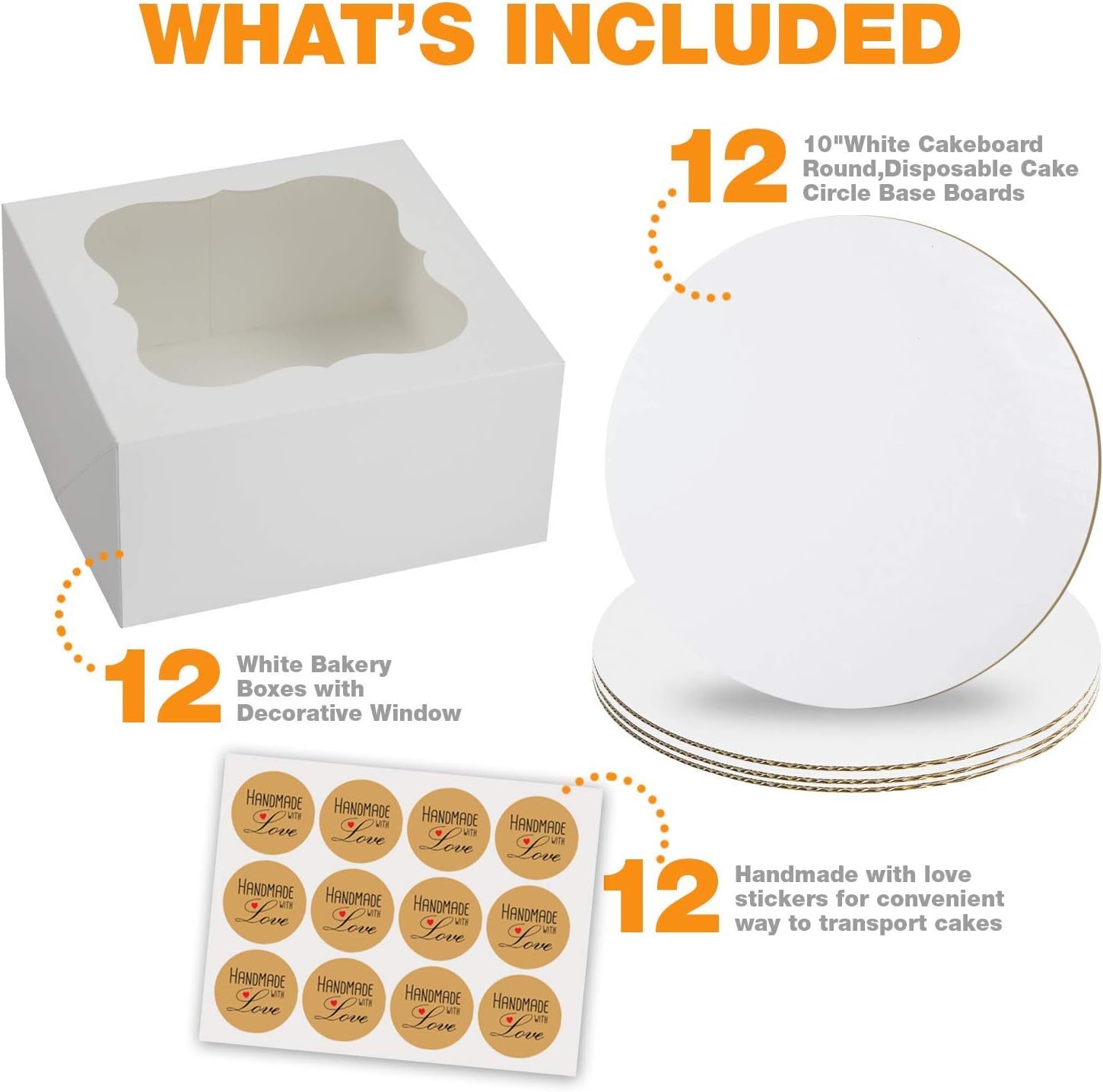 WHAT'S INCLUDED

12 10"White Cakeboard Round,Disposable Cake Circle Base Boards

12 White Bakery Boxes with Decorative Window

HANDMADE WITH Love
HANDMADE WITH Love
HANDMADE WITH Love
HANDMADE WITH Love
HANDMADE WITH Love
HANDMADE WITH Love
HANDMADE WITH Love
HANDMADE WITH Love
HANDMADE WITH Love
HANDMADE WITH Love
HANDMADE WITH Love
HANDMADE WITH Love

12 Handmade with love stickers for convenient way to transport cakes