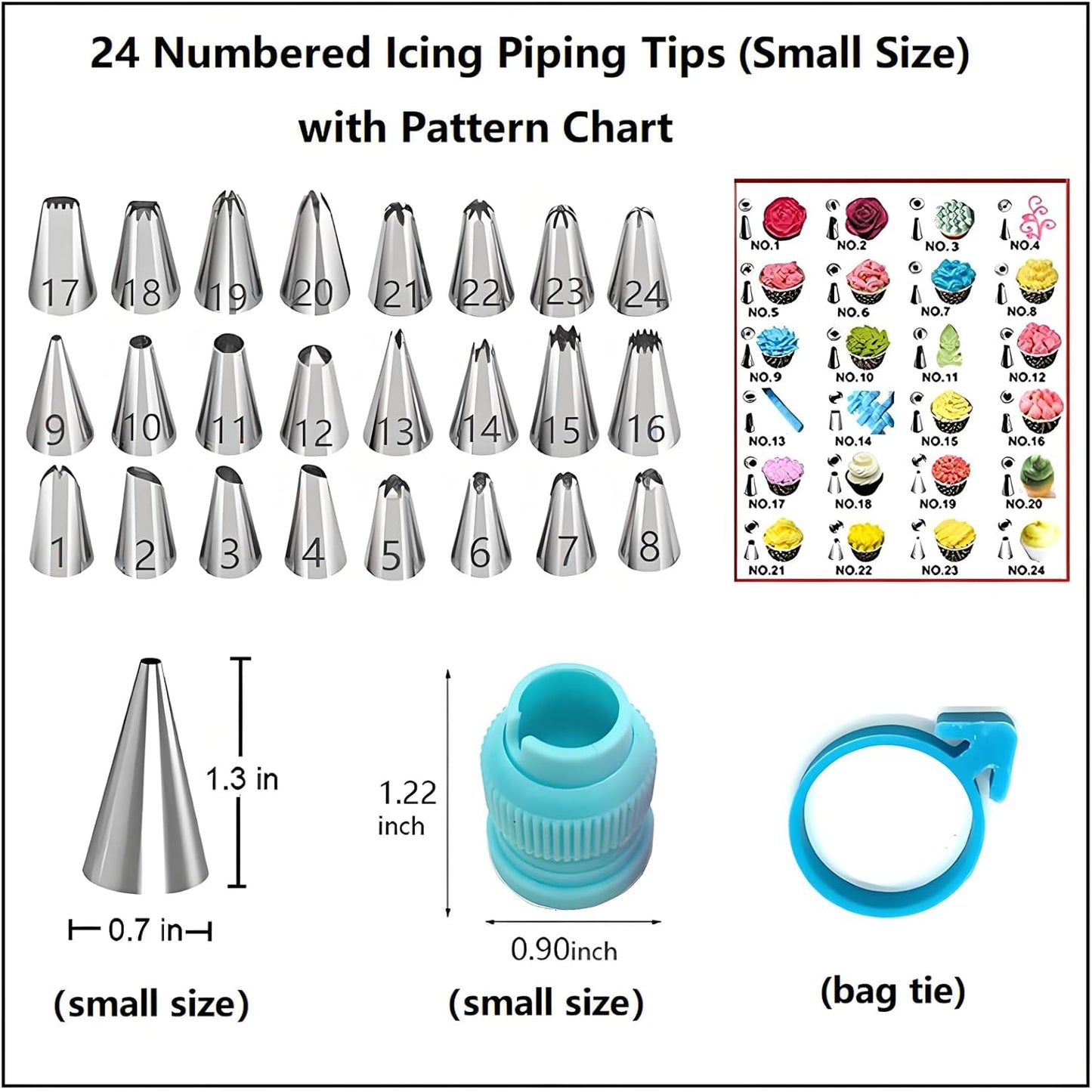 24 Numbered Icing Piping Tips (Small Size) with Pattern Chart

17 18 19 20 21 22 23 24
9 10 11 12 13 14 15 16
1 2 3 4 5 6 7 8

NO.1 NO.2 NO.3 NO.4
NO.5 NO.6 NO.7 NO.8
NO.9 NO.10 NO.11 NO.12
NO.13 NO.14 NO.15 NO.16
NO.17 NO.18 NO.19 NO.20
NO.21 NO.22 NO.23 NO.24

1.3 in
0.7 in
(small size)

1.22 inch
0.90inch
(small size)

(bag tie)