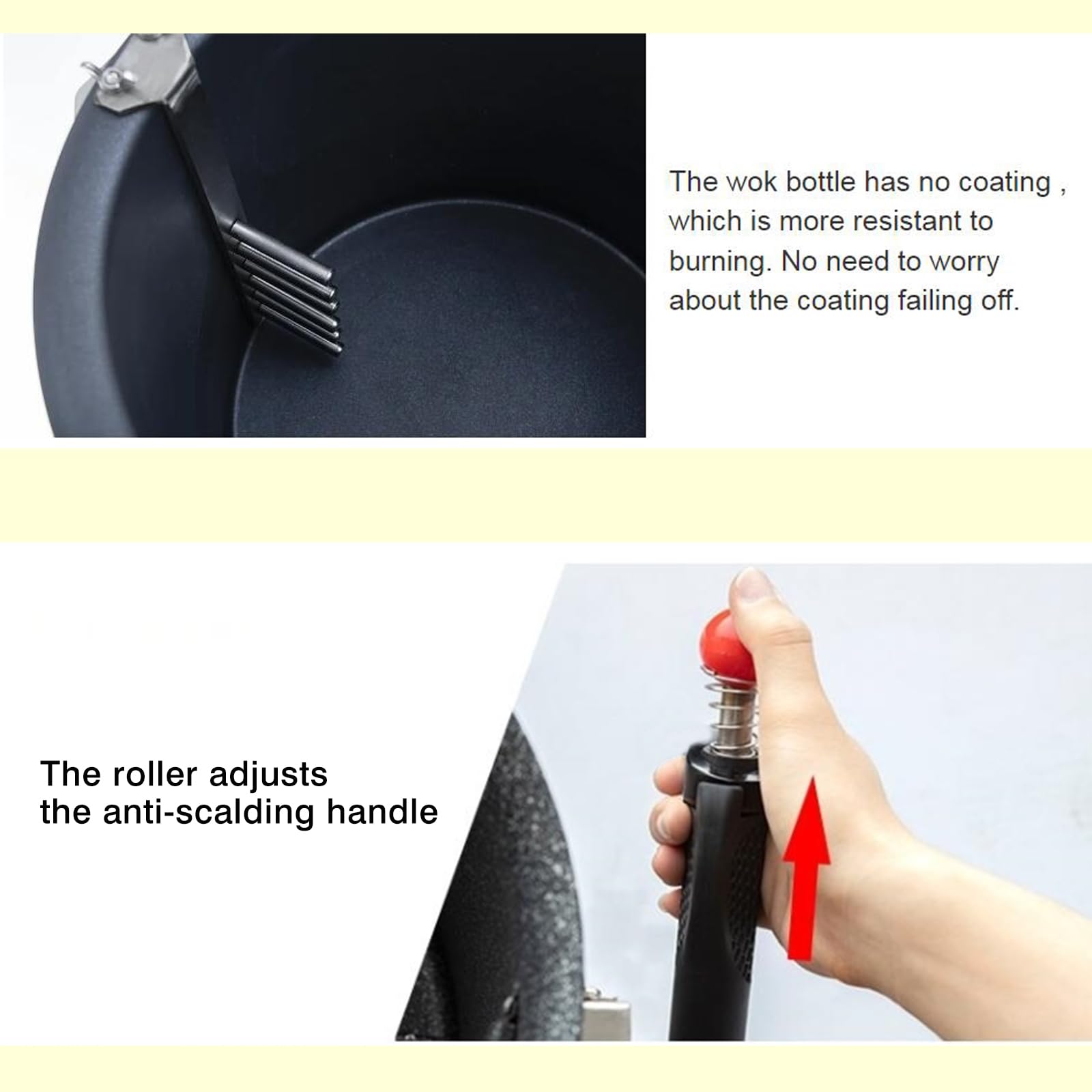 The wok bottle has no coating , which is more resistant to burning. No need to worry about the coating failing off.

The roller adjusts the anti-scalding handle