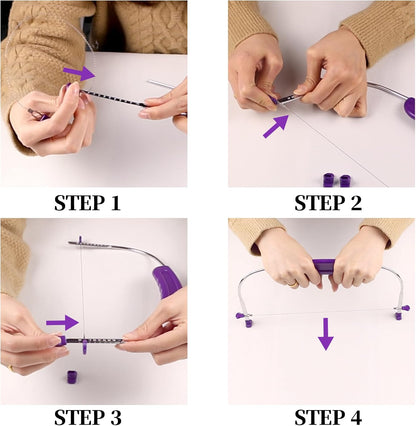 STEP 1

STEP 2

STEP 3

STEP 4