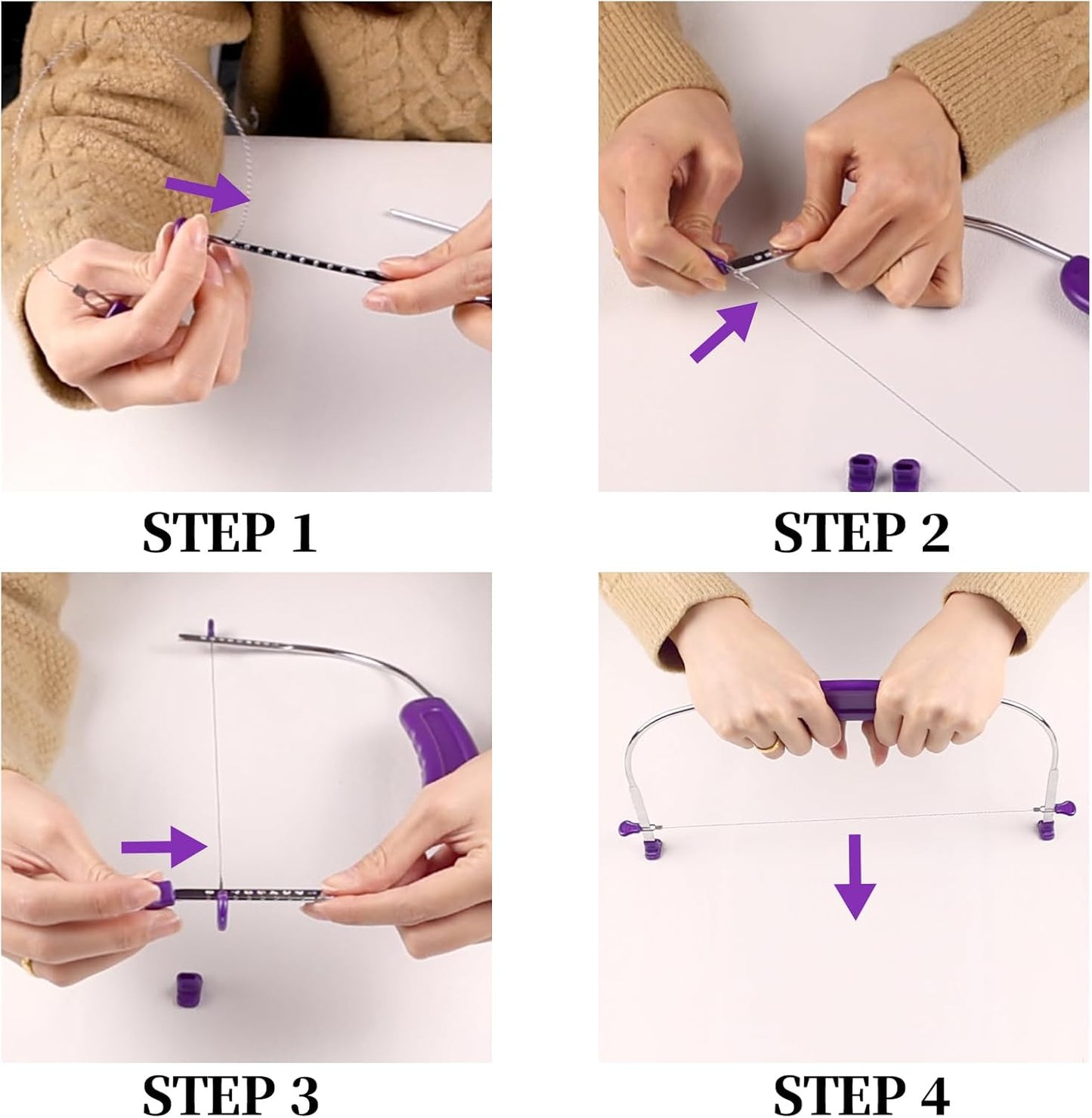 STEP 1

STEP 2

STEP 3

STEP 4