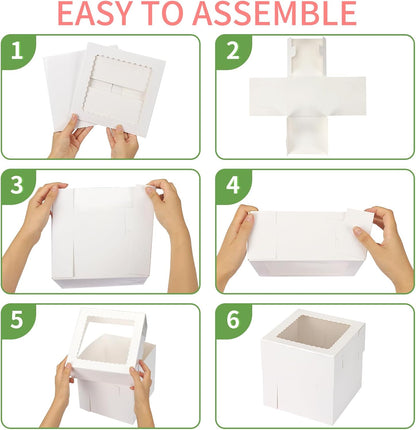 EASY TO ASSEMBLE

1

2

3

4

5

6