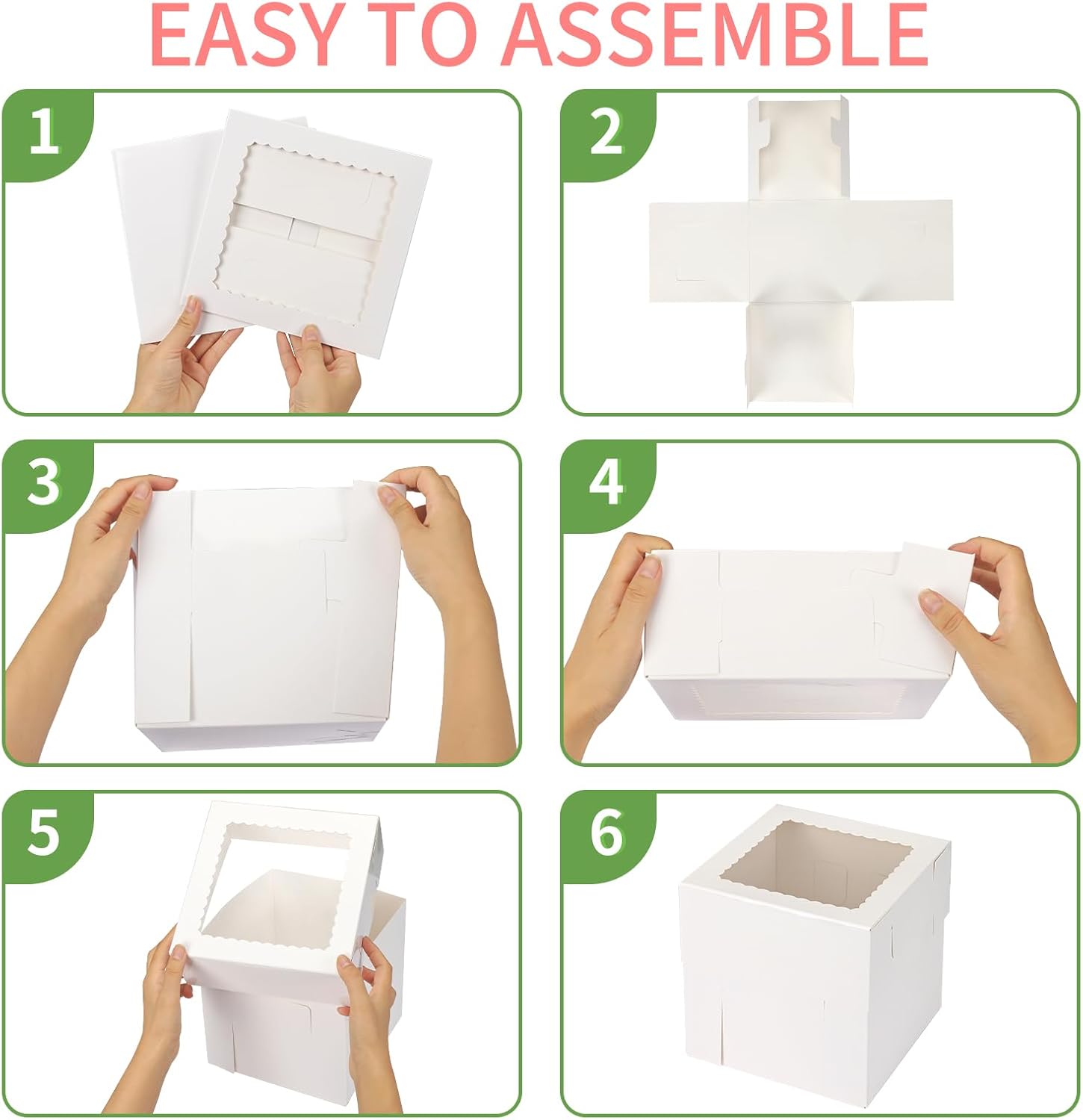 EASY TO ASSEMBLE

1

2

3

4

5

6