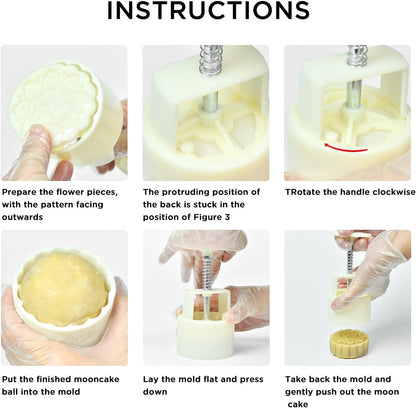 INSTRUCTIONS

Prepare the flower pieces, with the pattern facing outwards

The protruding position of the back is stuck in the position of Figure 3

TRotate the handle clockwise

Put the finished mooncake ball into the mold

Lay the mold flat and press down

Take back the mold and gently push out the moon cake