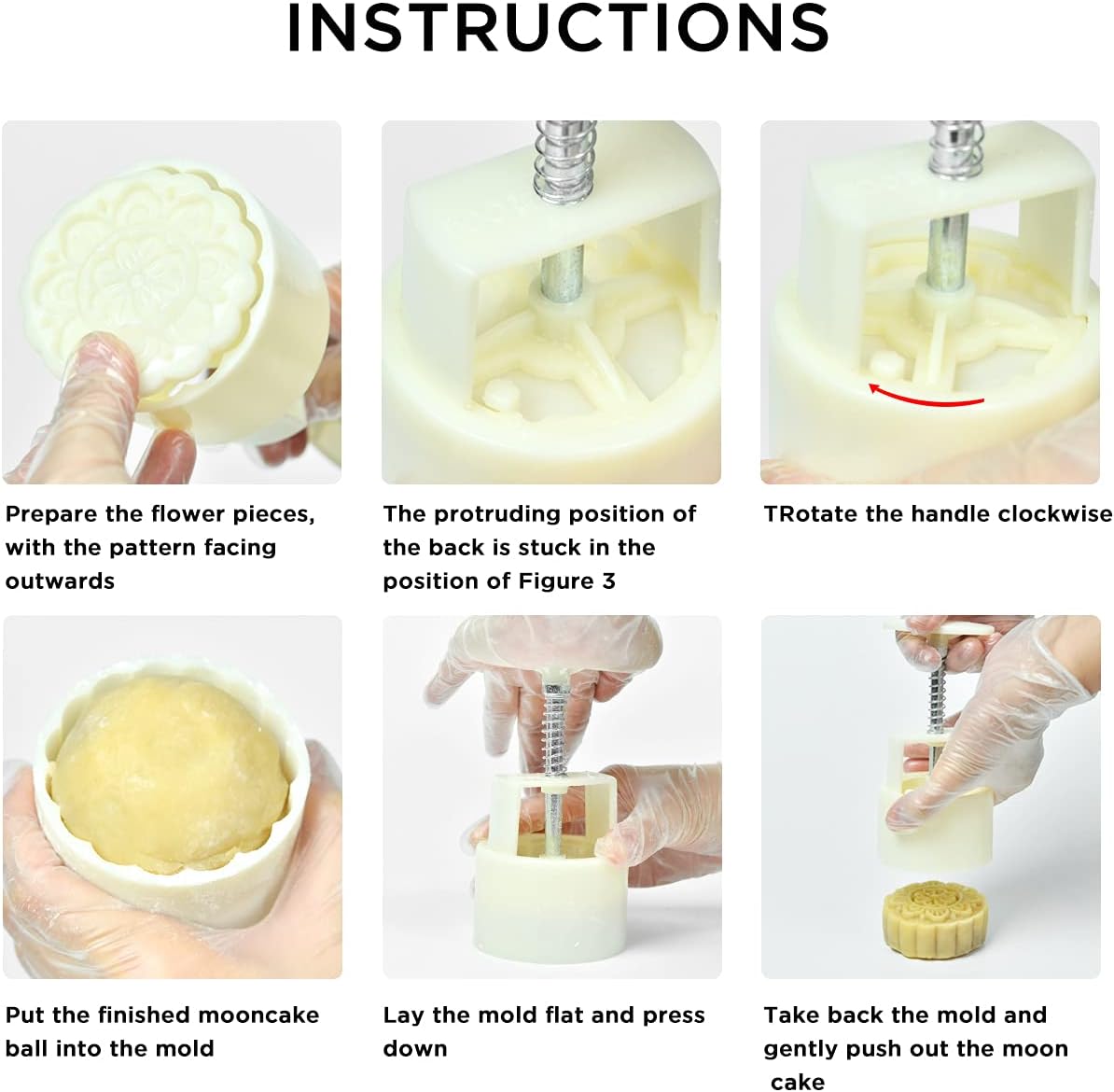 INSTRUCTIONS

Prepare the flower pieces, with the pattern facing outwards

The protruding position of the back is stuck in the position of Figure 3

TRotate the handle clockwise

Put the finished mooncake ball into the mold

Lay the mold flat and press down

Take back the mold and gently push out the moon cake