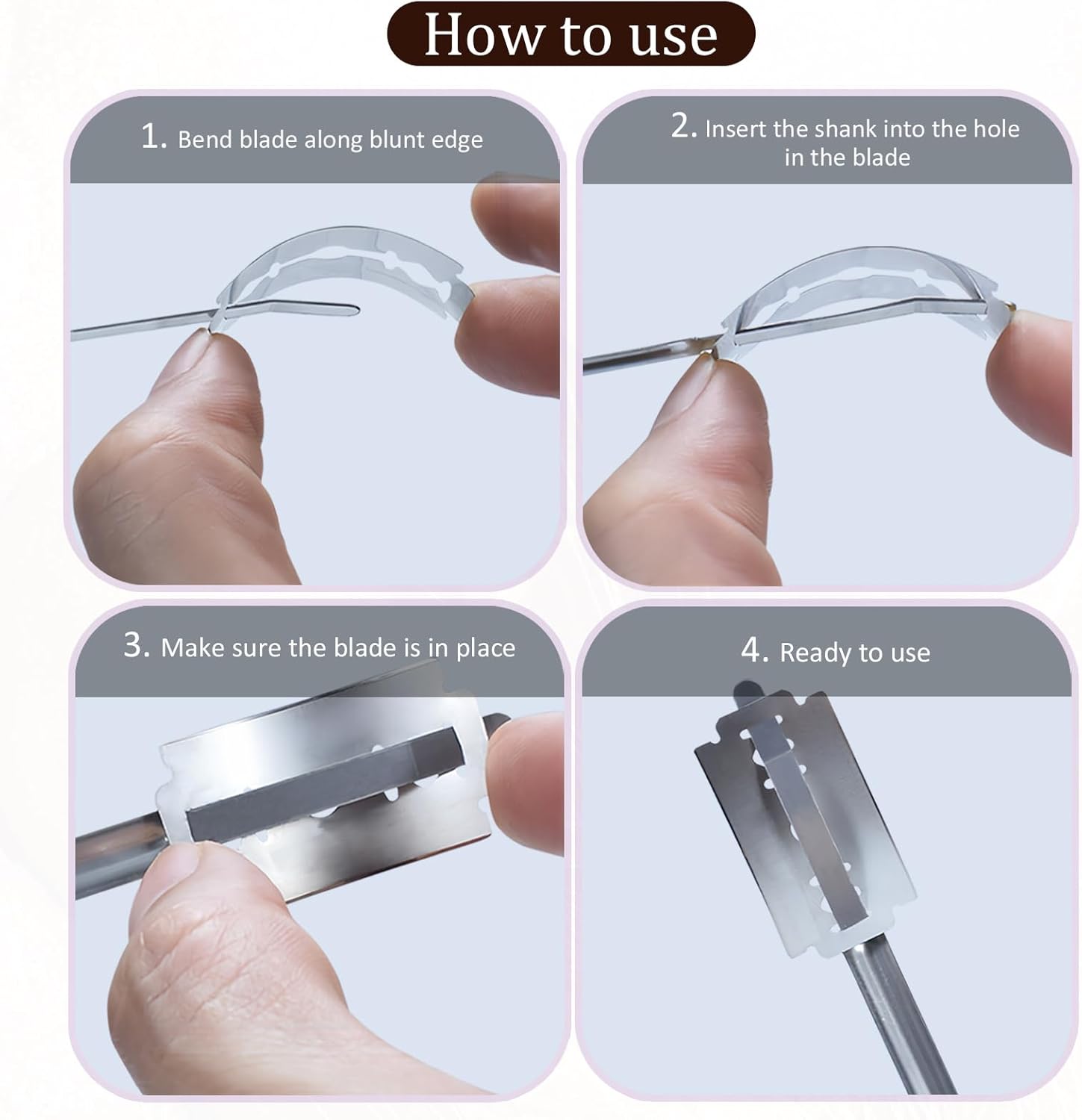 How to use

1. Bend blade along blunt edge

2. Insert the shank into the hole in the blade

3. Make sure the blade is in place

4. Ready to use