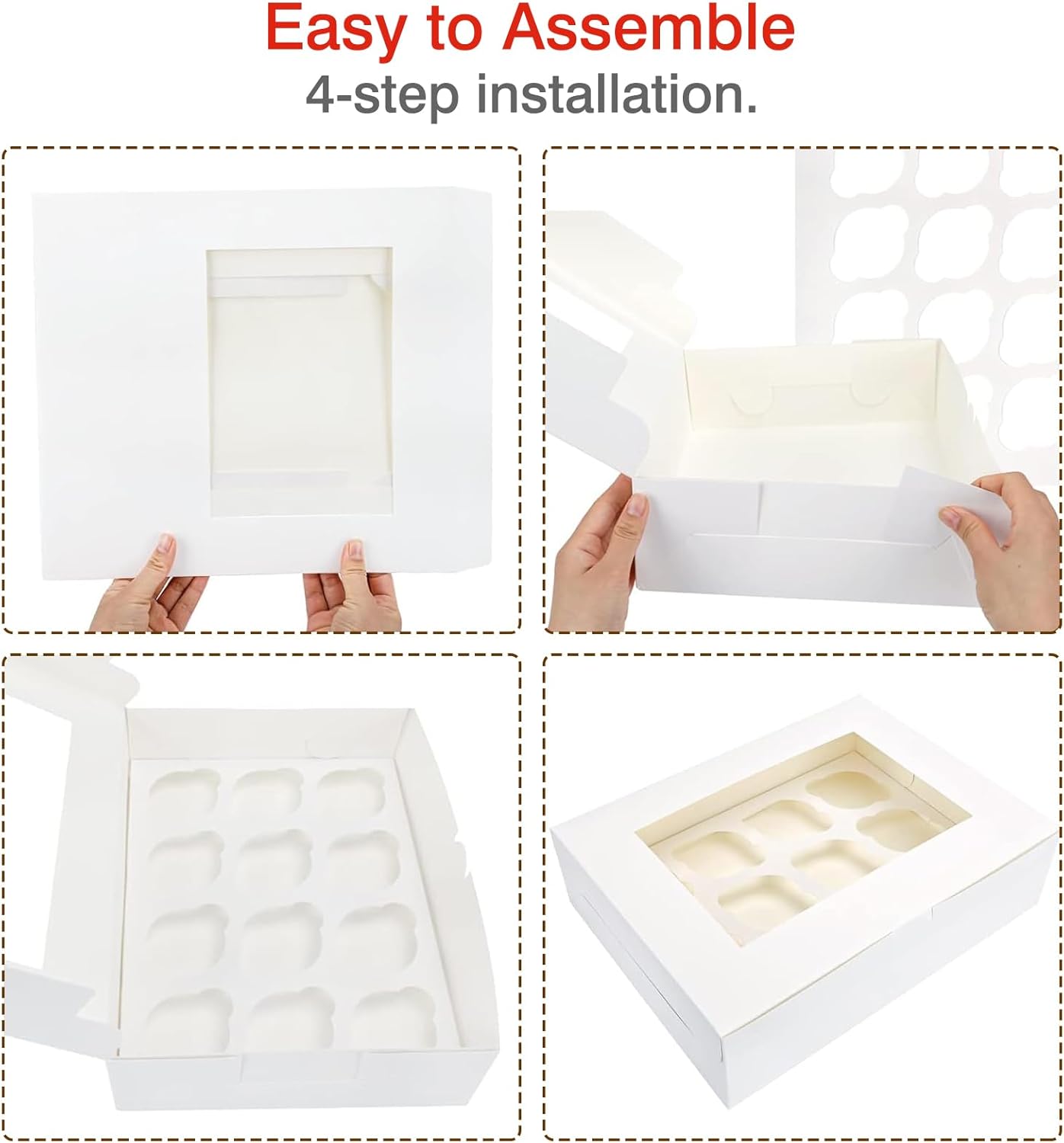 Easy to Assemble
4-step installation.