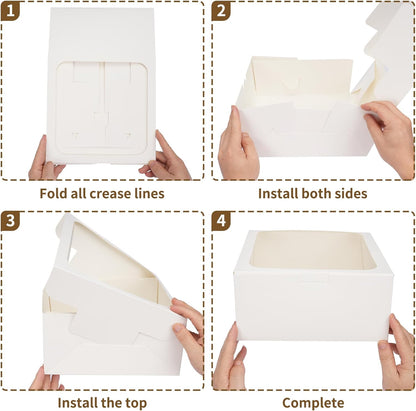 1
Fold all crease lines

2
Install both sides

3
Install the top

4
Complete