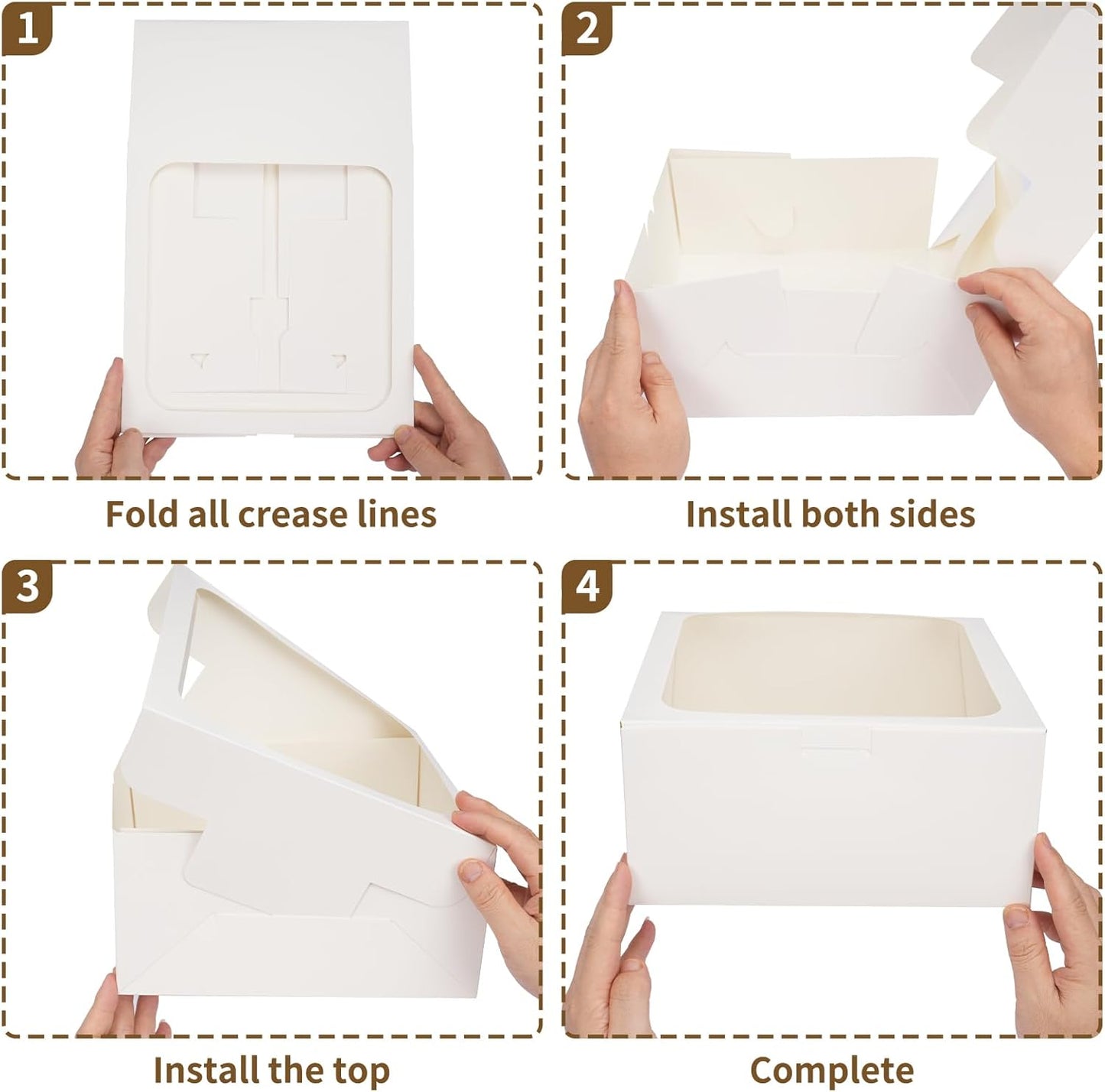 1

Fold all crease lines

2

Install both sides

3

Install the top

4

Complete