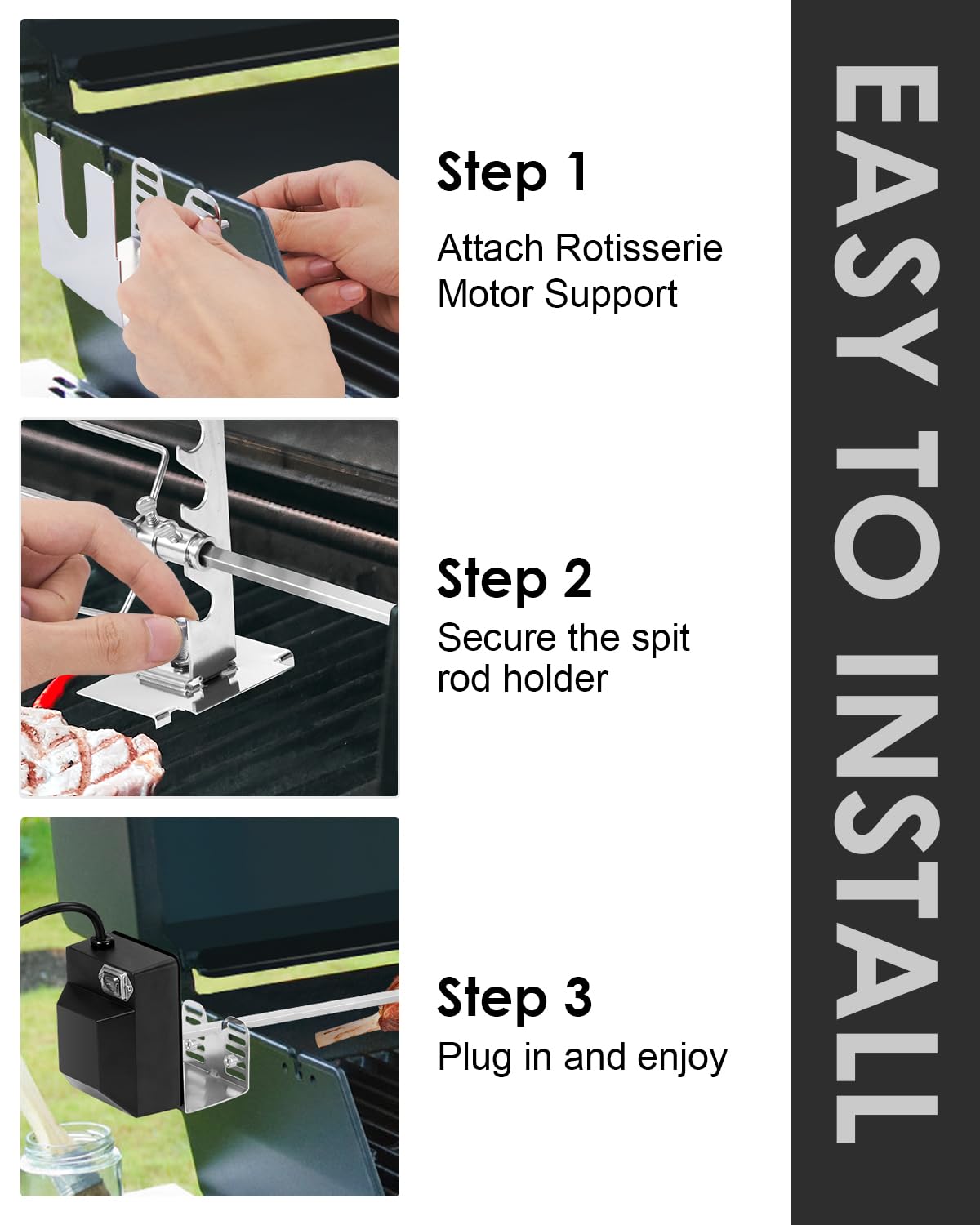 Step 1

Attach Rotisserie Motor Support

Step 2

Secure the spit rod holder

Step 3

Plug in and enjoy

EASY TO INSTALL