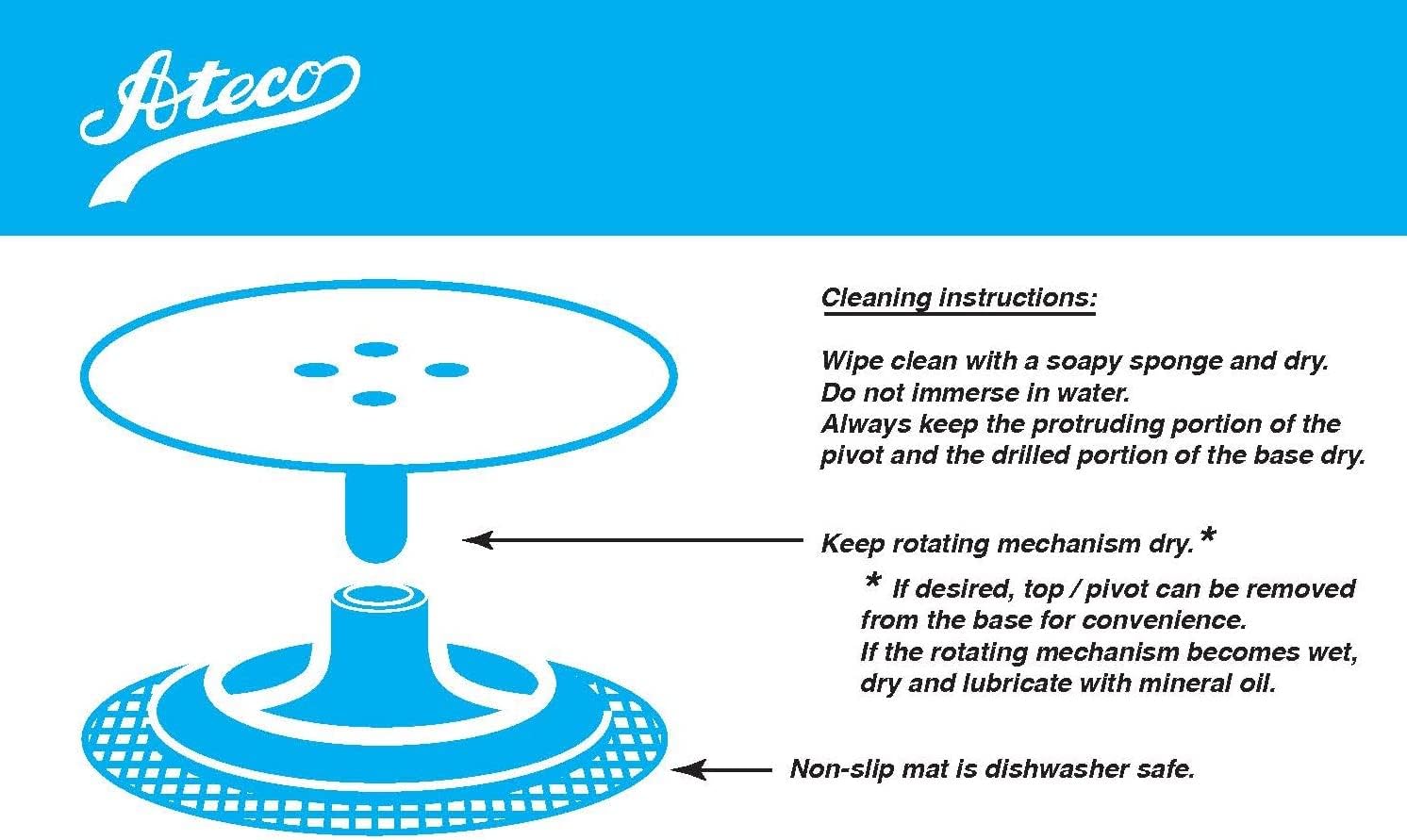 Ateco

Cleaning instructions:

Wipe clean with a soapy sponge and dry.
Do not immerse in water.
Always keep the protruding portion of the pivot and the drilled portion of the base dry.

Keep rotating mechanism dry.*

* If desired, top / pivot can be removed from the base for convenience.
If the rotating mechanism becomes wet, dry and lubricate with mineral oil.

Non-slip mat is dishwasher safe.