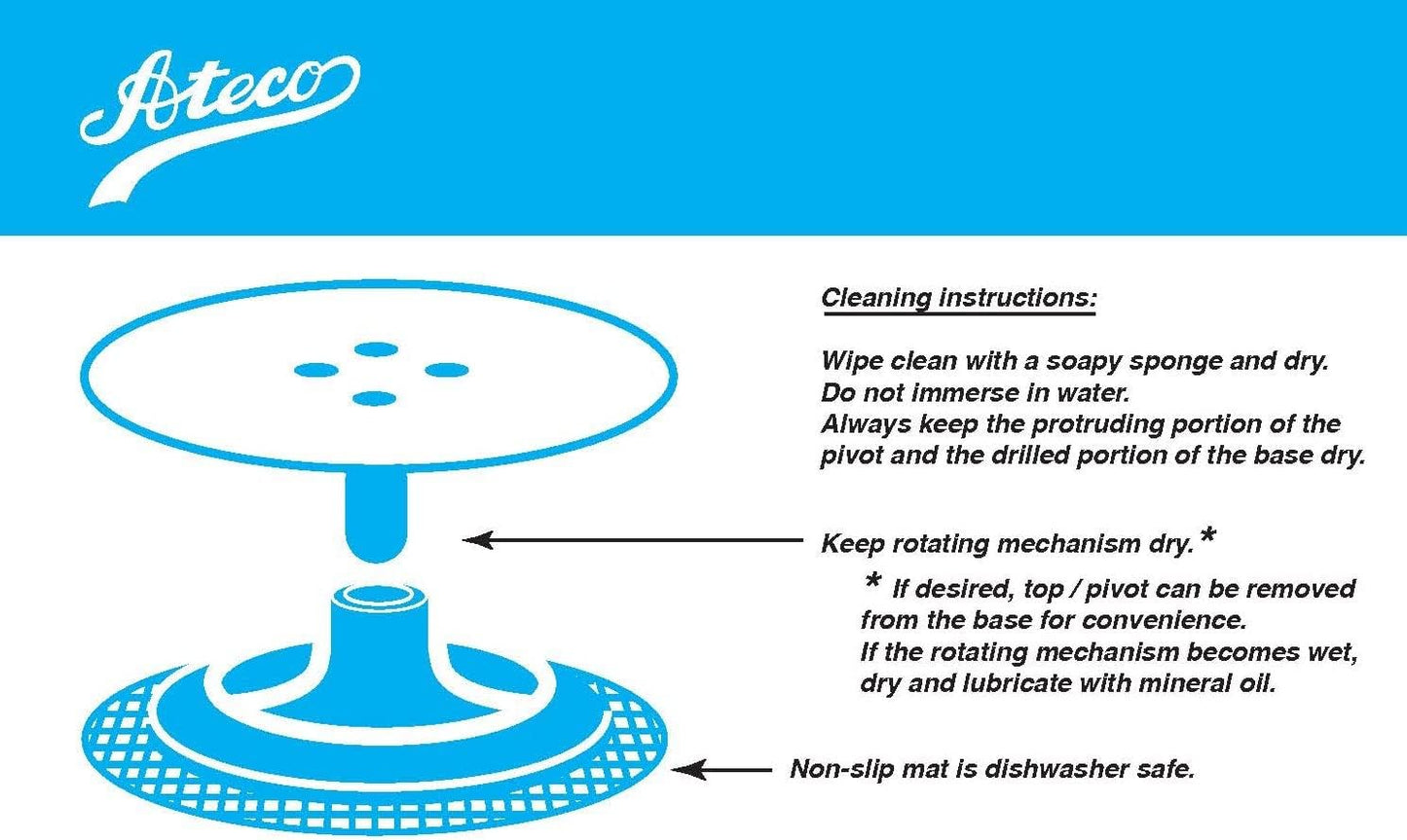 Ateco

Cleaning instructions:

Wipe clean with a soapy sponge and dry.
Do not immerse in water.
Always keep the protruding portion of the pivot and the drilled portion of the base dry.

Keep rotating mechanism dry.*

* If desired, top / pivot can be removed from the base for convenience.
If the rotating mechanism becomes wet, dry and lubricate with mineral oil.

Non-slip mat is dishwasher safe.