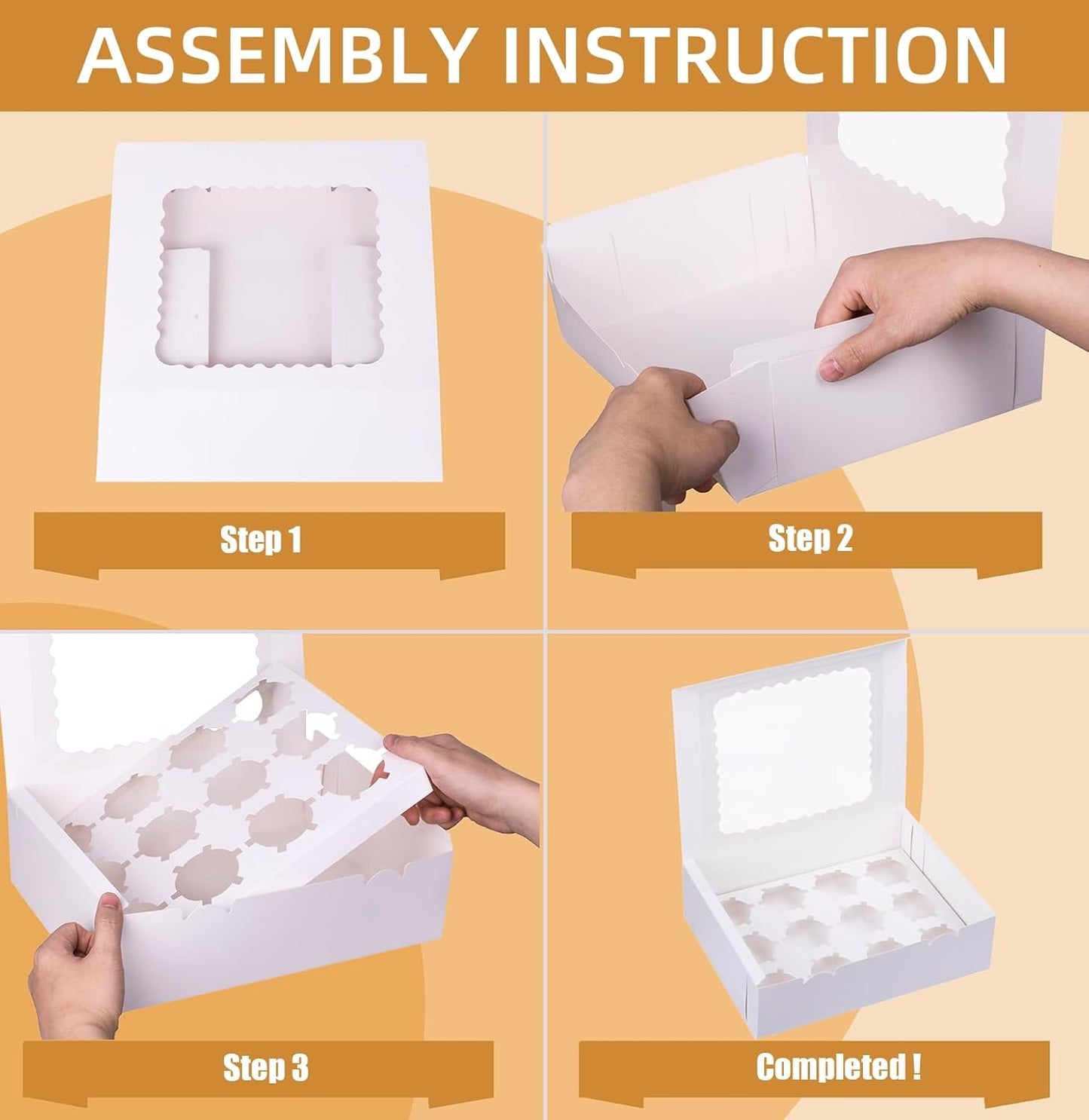 ASSEMBLY INSTRUCTION

Step 1

Step 2

Step 3

Completed !