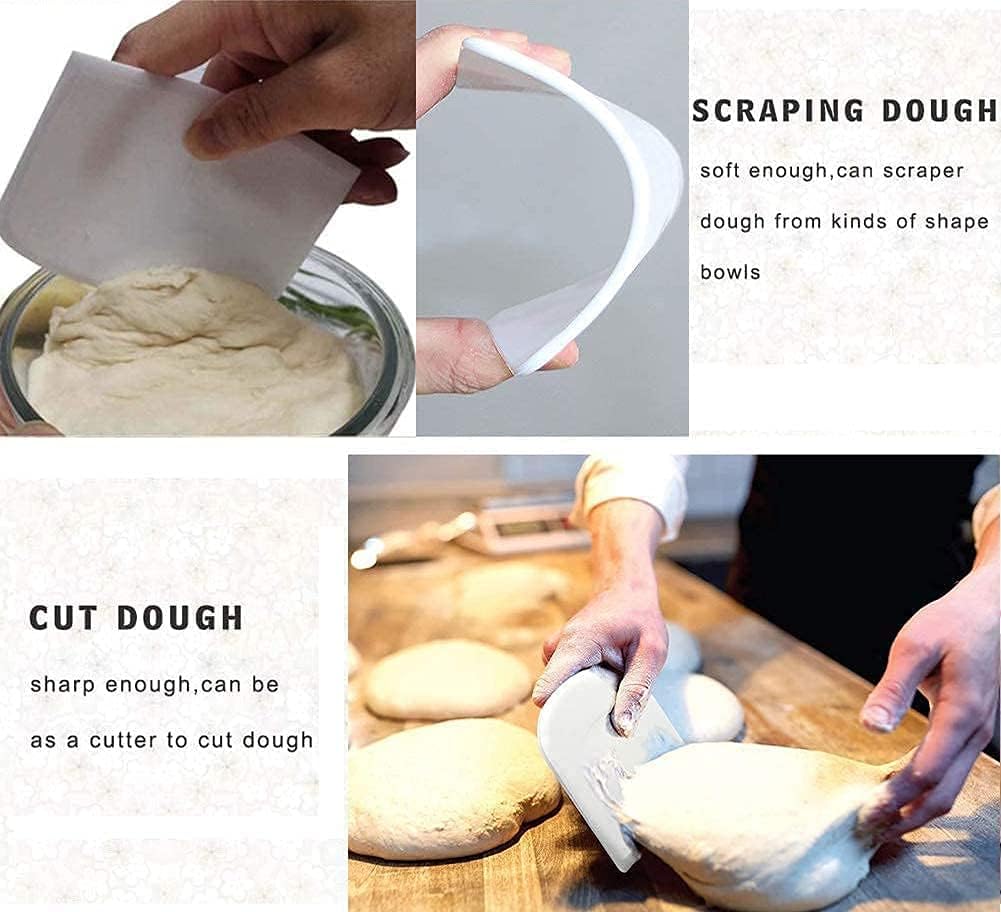 SCRAPING DOUGH

soft enough,can scraper dough from kinds of shape bowls

CUT DOUGH

sharp enough,can be as a cutter to cut dough