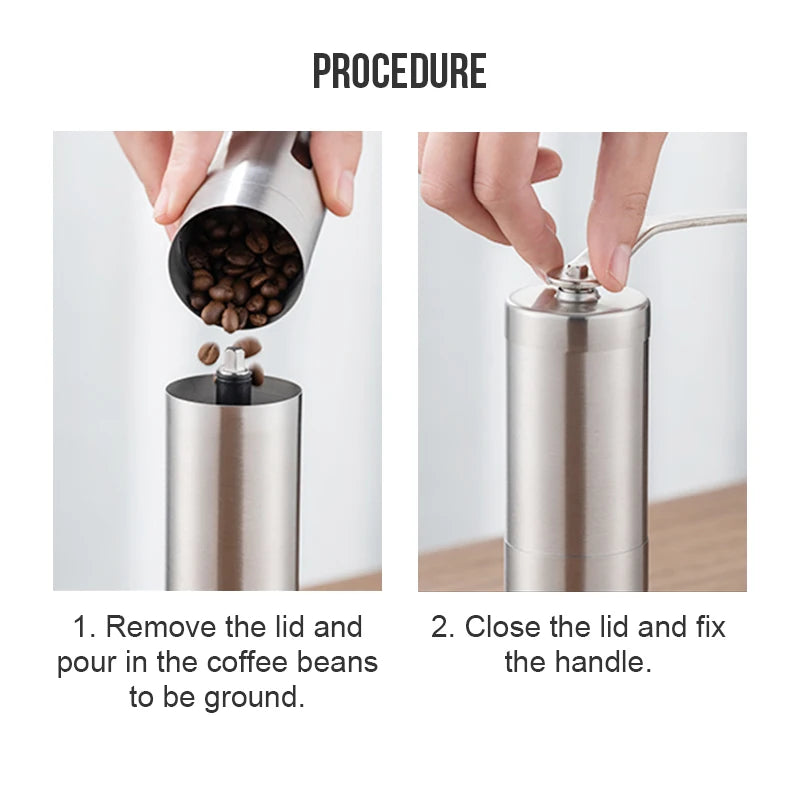 PROCEDURE

1. Remove the lid and pour in the coffee beans to be ground.

2. Close the lid and fix the handle.