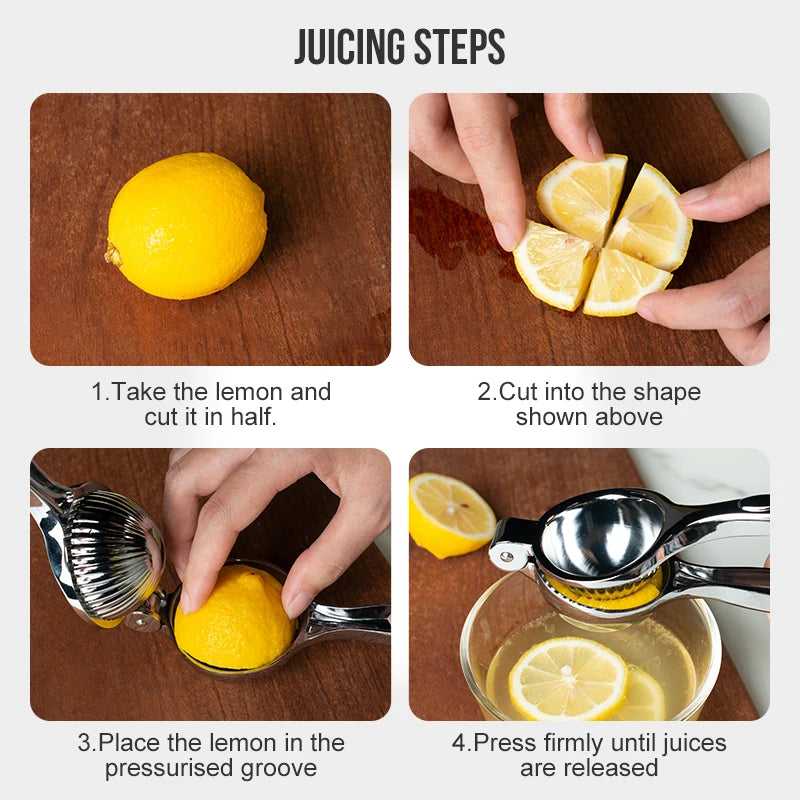 JUICING STEPS

1.Take the lemon and cut it in half.

2.Cut into the shape shown above

3.Place the lemon in the pressurised groove

4.Press firmly until juices are released