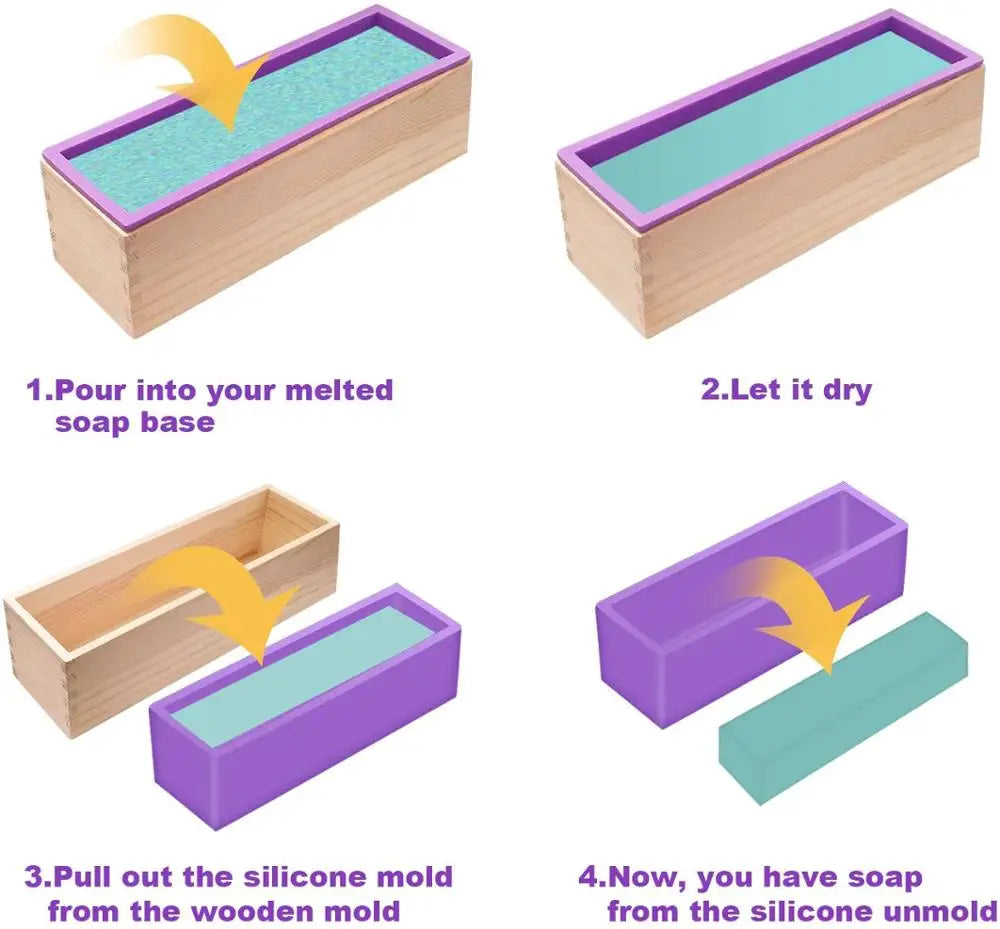 1.Pour into your melted soap base

2.Let it dry

3.Pull out the silicone mold from the wooden mold

4.Now, you have soap from the silicone unmold