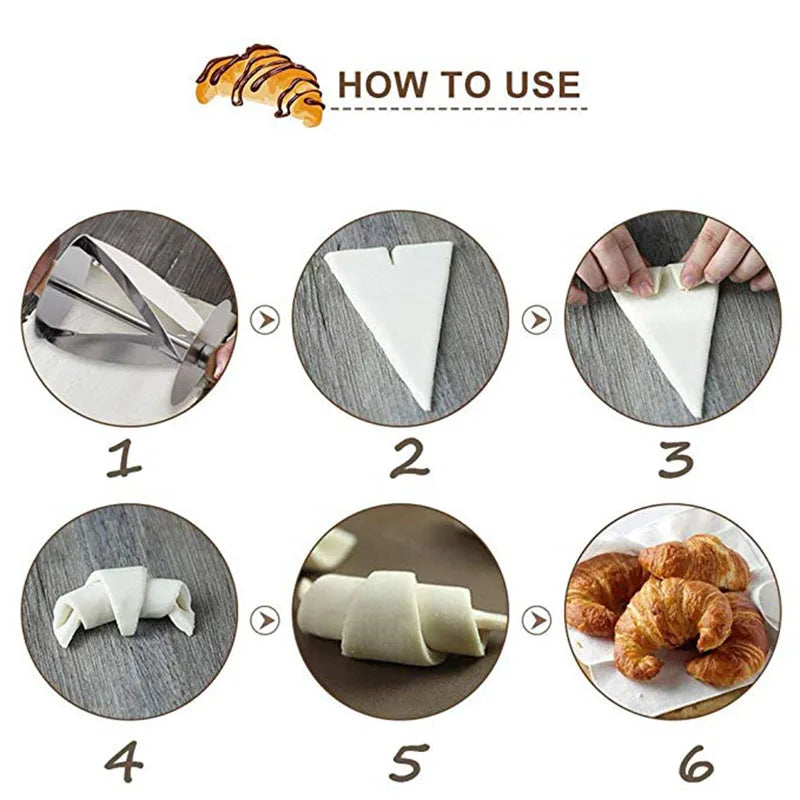 HOW TO USE

1

2

3

4

5

6