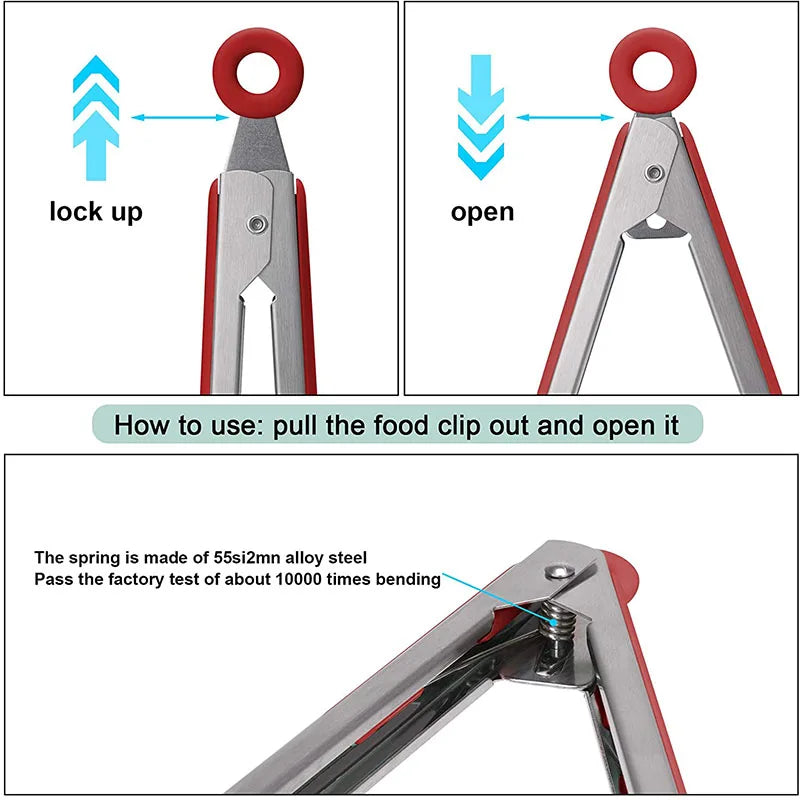 lock up

open

How to use: pull the food clip out and open it

The spring is made of 55si2mn alloy steel
Pass the factory test of about 10000 times bending