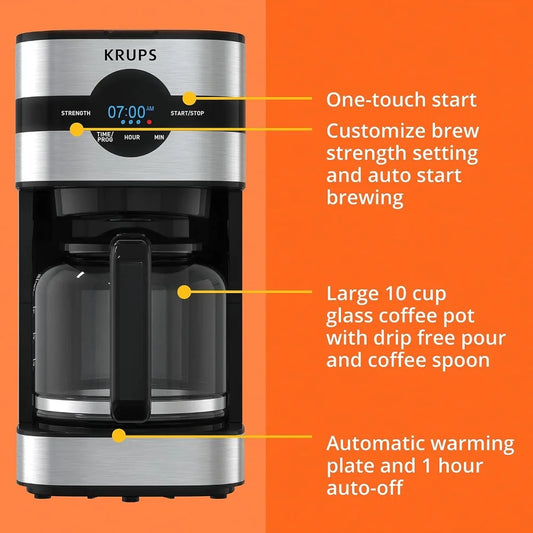 KRUPS

STRENGTH

07:00 AM

START/STOP

TIME/PROG

HOUR

MIN

One-touch start

Customize brew strength setting and auto start brewing

Large 10 cup glass coffee pot with drip free pour and coffee spoon

Automatic warming plate and 1 hour auto-off