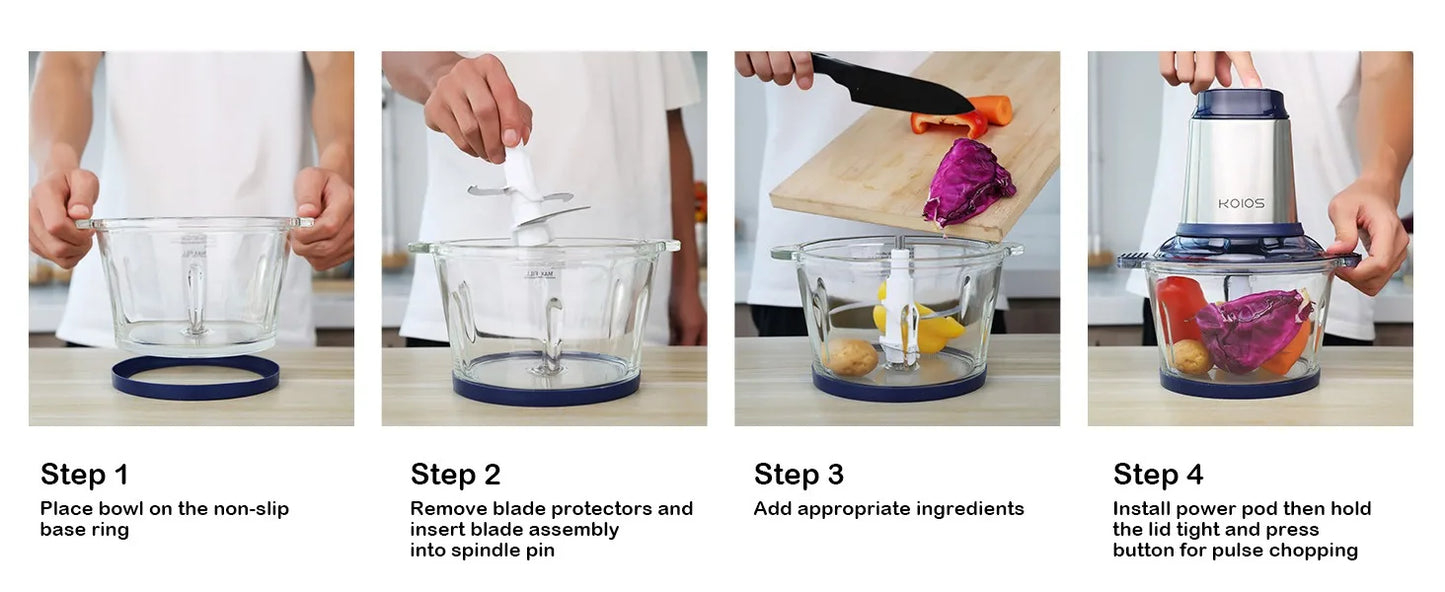 KOIOS

Step 1
Place bowl on the non-slip base ring

Step 2
Remove blade protectors and insert blade assembly into spindle pin

Step 3
Add appropriate ingredients

Step 4
Install power pod then hold the lid tight and press button for pulse chopping