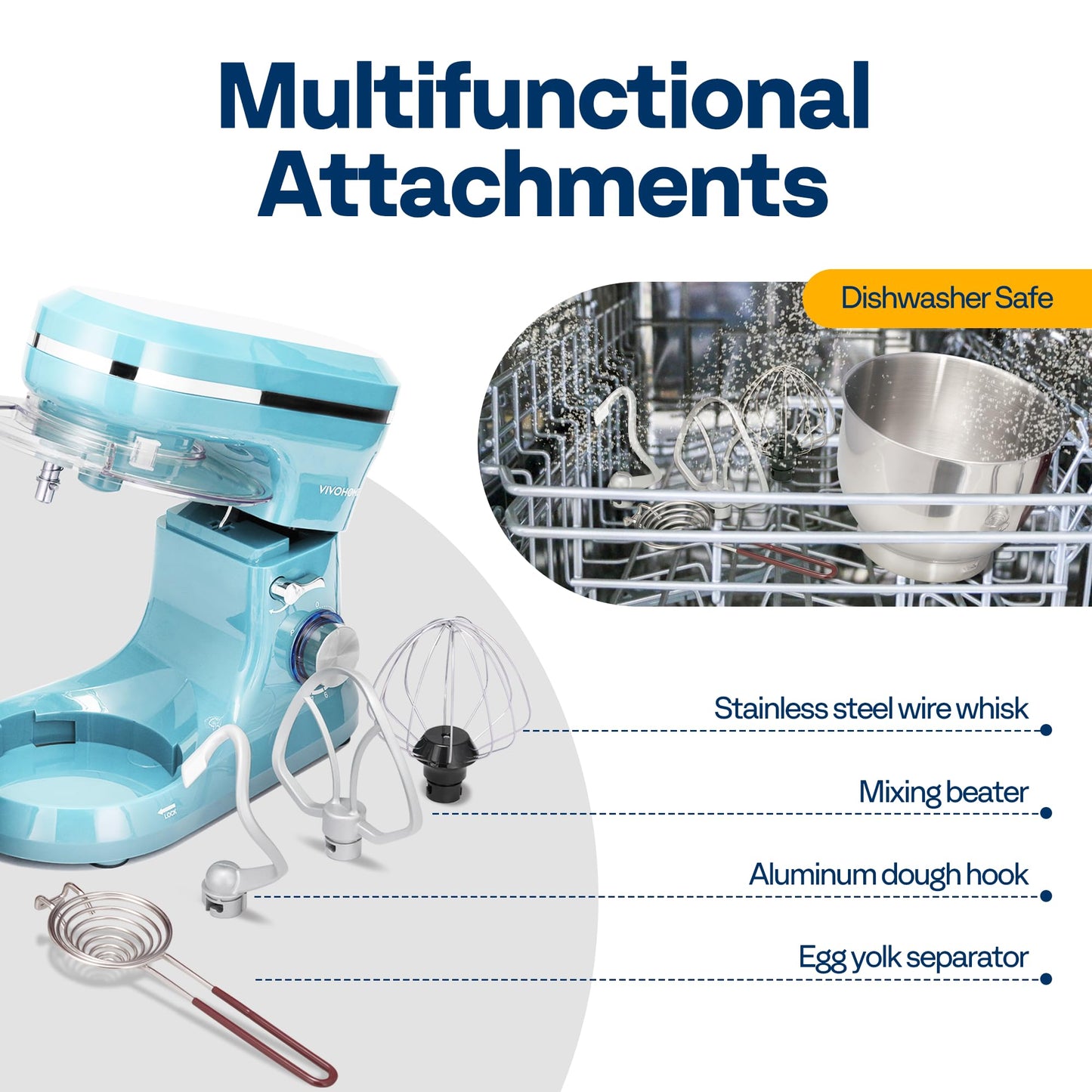 Multifunctional Attachments

Dishwasher Safe

VIVOHOM

LOCK

Stainless steel wire whisk

Mixing beater

Aluminum dough hook

Egg yolk separator