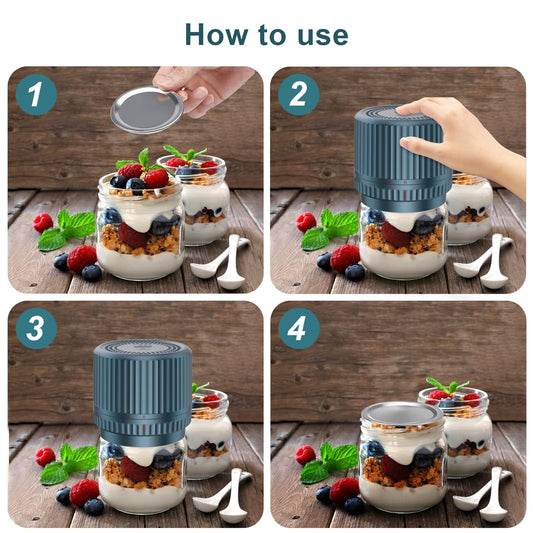 How to use

1

2

3

4