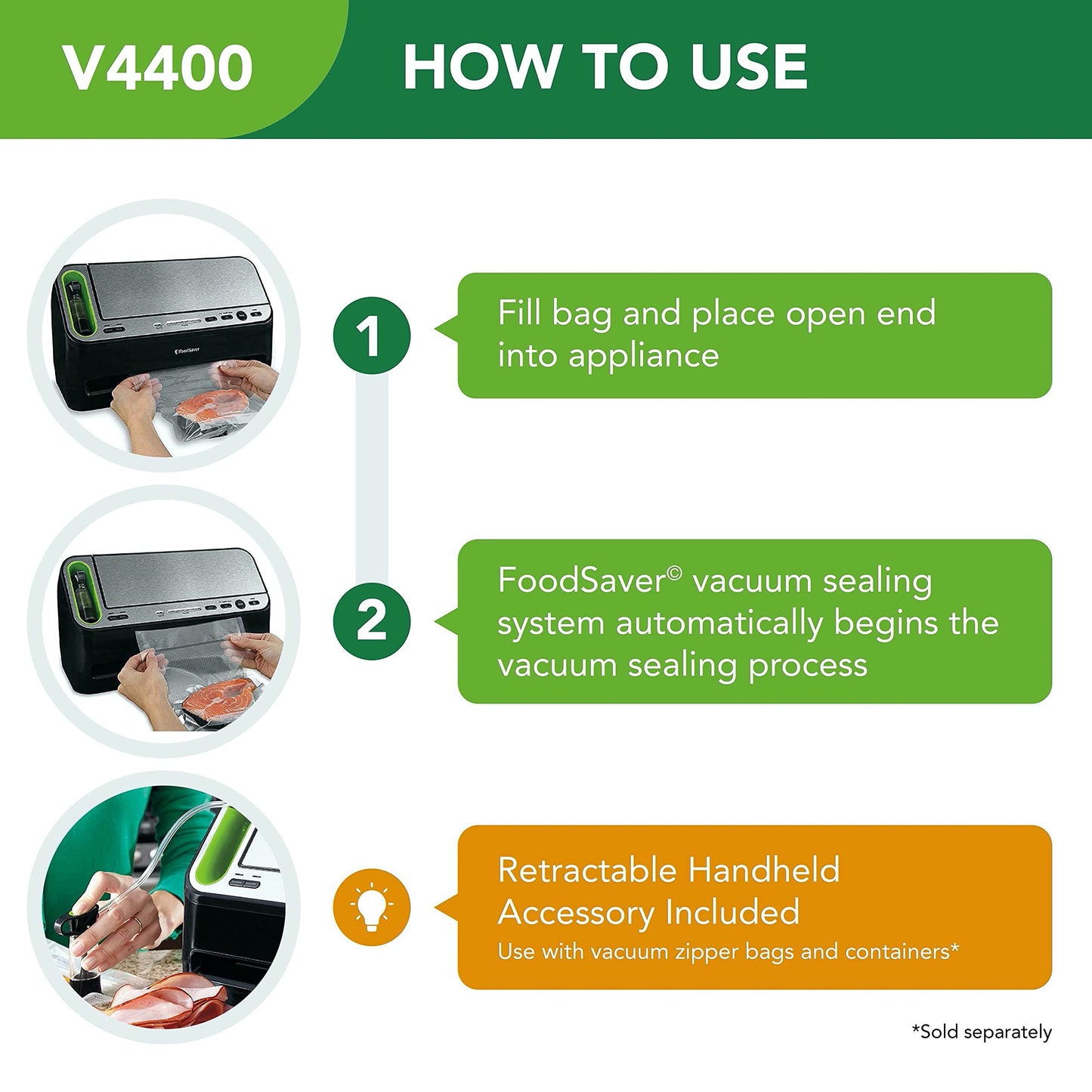 V4400

HOW TO USE

FoodSaver

1

Fill bag and place open end into appliance

2

FoodSaver© vacuum sealing system automatically begins the vacuum sealing process

Retractable Handheld Accessory Included
Use with vacuum zipper bags and containers*

*Sold separately