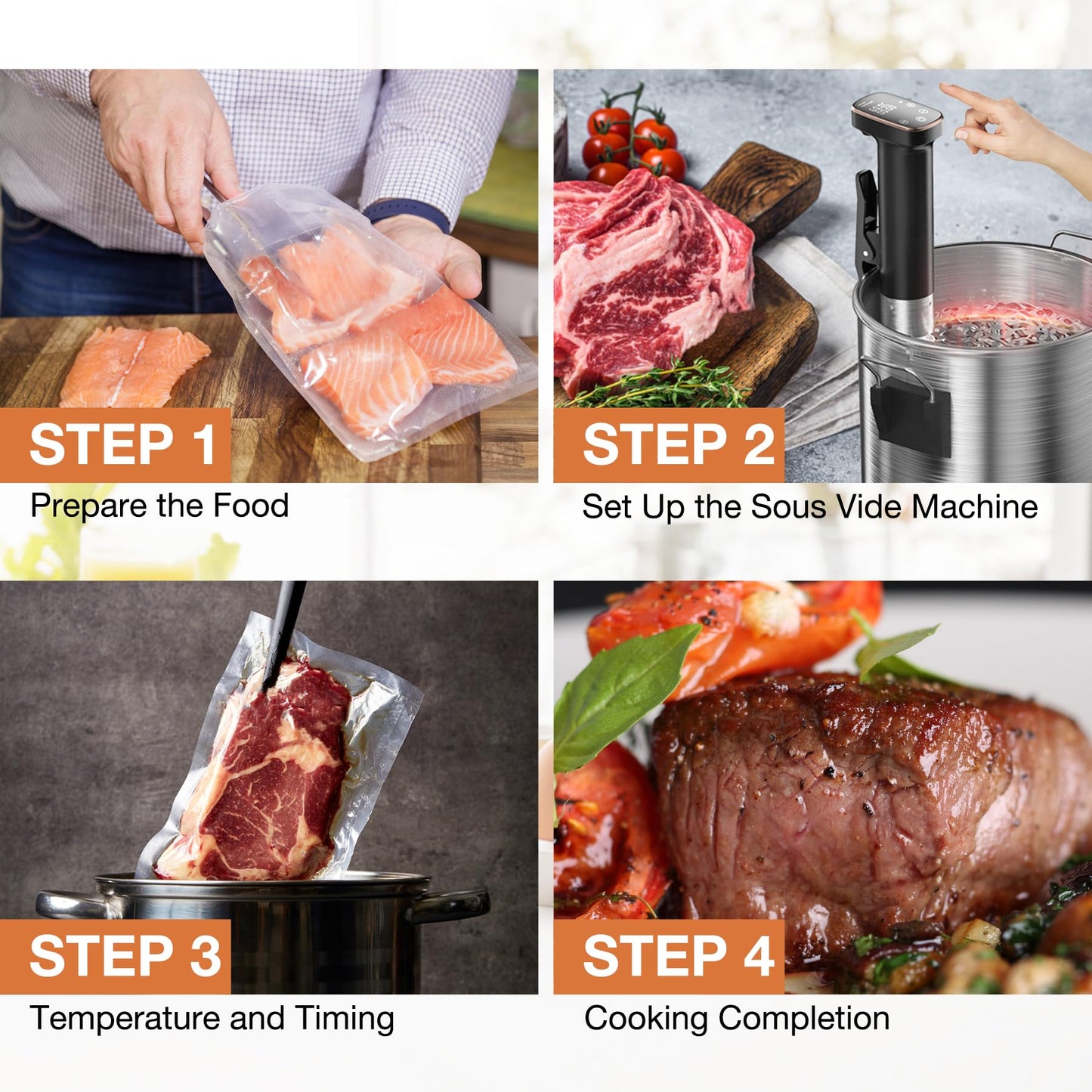 STEP 1
Prepare the Food

STEP 2
Set Up the Sous Vide Machine

STEP 3
Temperature and Timing

STEP 4
Cooking Completion