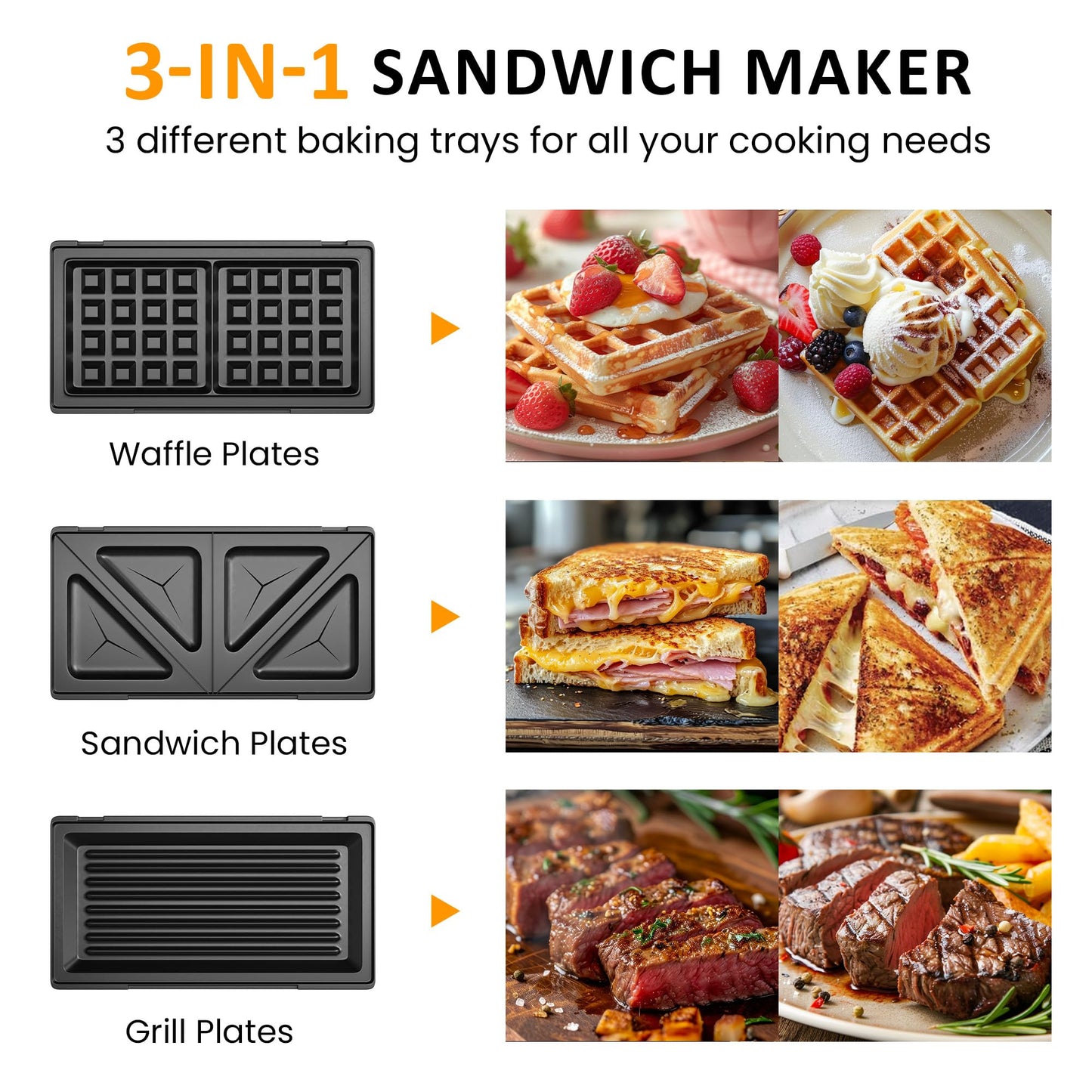 3-IN-1 SANDWICH MAKER

3 different baking trays for all your cooking needs

Waffle Plates

Sandwich Plates

Grill Plates