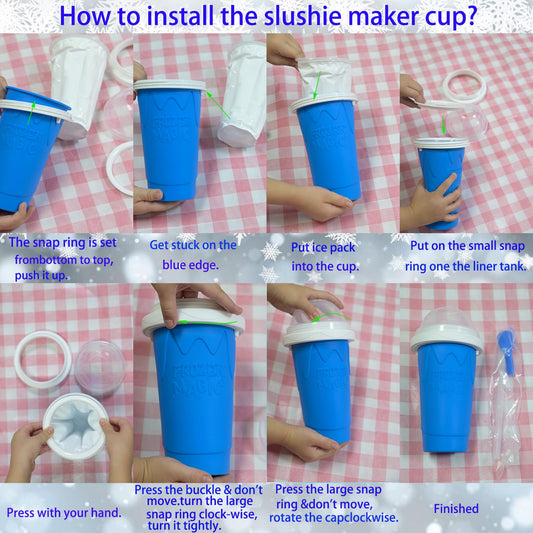 How to install the slushie maker cup?

FROZEN MAGIC

FROZEN MAGIC

FROZEN MAGIC

The snap ring is set frombottom to top, push it up.

Get stuck on the blue edge.

Put ice pack into the cup.

Put on the small snap ring one the liner tank.

FROZEN MAGIC

FROZEN MAGIC

Press with your hand.

Press the buckle & don't move.turn the large snap ring clock-wise, turn it tightly.

Press the large snap ring &don't move, rotate the capclockwise.

Finished