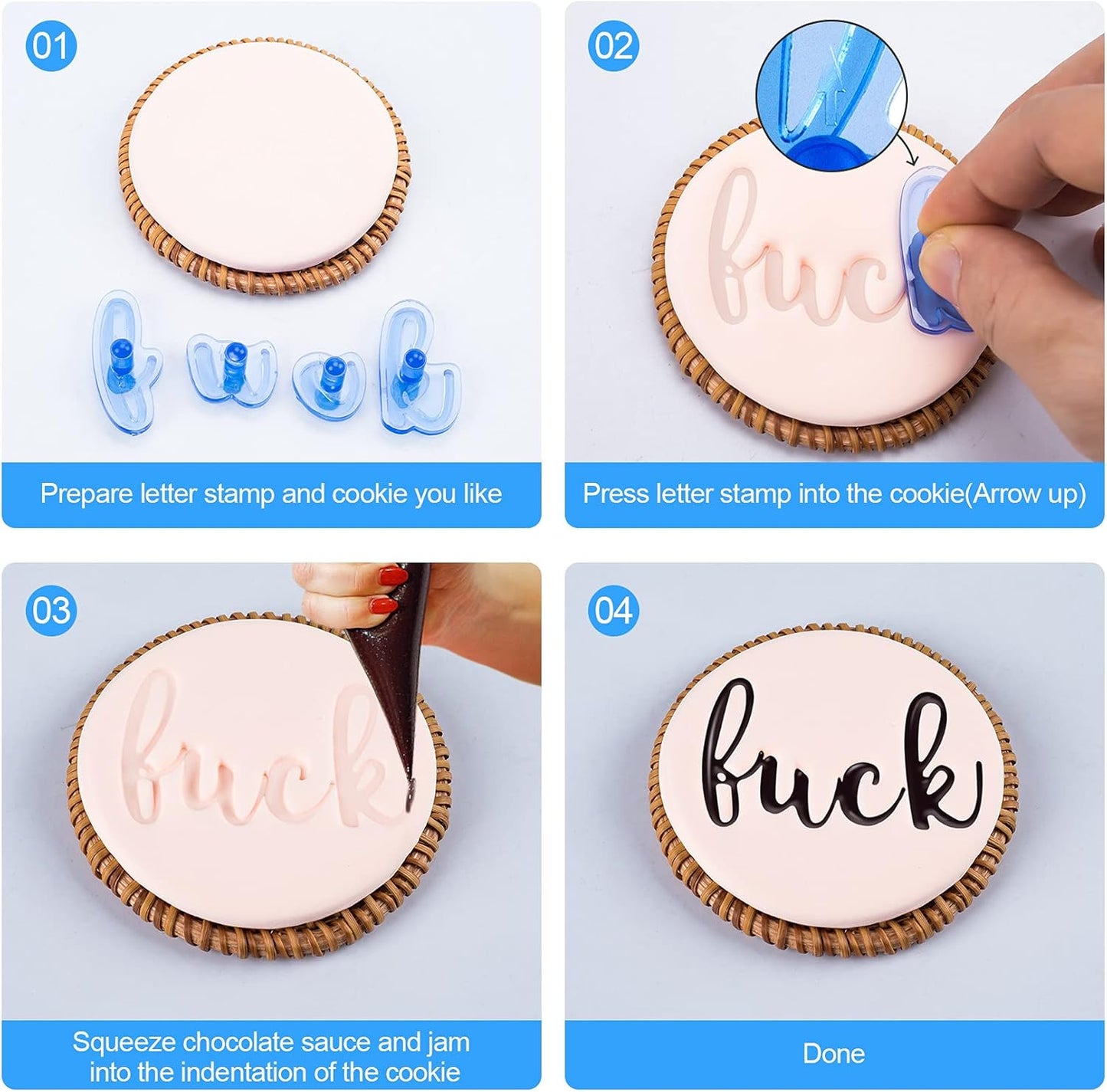 01

Prepare letter stamp and cookie you like

02

fuck

Press letter stamp into the cookie(Arrow up)

03

fuck

Squeeze chocolate sauce and jam into the indentation of the cookie

04

fuck

Done