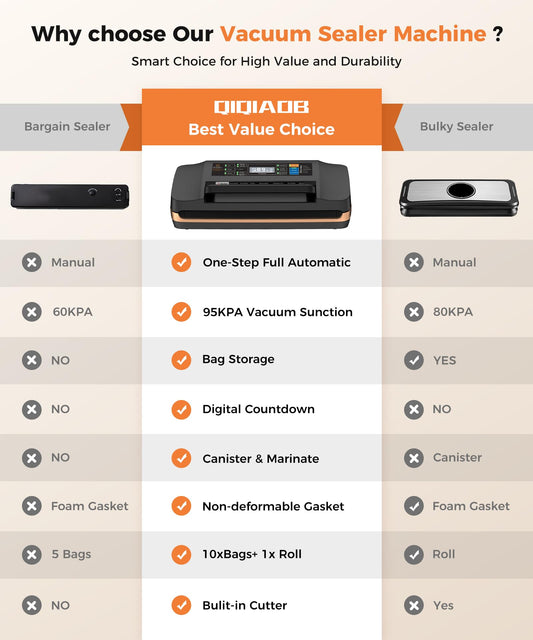 Why choose Our Vacuum Sealer Machine ?

Smart Choice for High Value and Durability

| Bargain Sealer | QIQIAOB Best Value Choice | Bulky Sealer |
|---|---|---|
| Manual | One-Step Full Automatic | Manual |
| 60KPA | 95KPA Vacuum Sunction | 80KPA |
| NO | Bag Storage | YES |
| NO | Digital Countdown | NO |
| NO | Canister & Marinate | Canister |
| Foam Gasket | Non-deformable Gasket | Foam Gasket |
| 5 Bags | 10xBags+ 1x Roll | Roll |
| NO | Bulit-in Cutter | Yes |