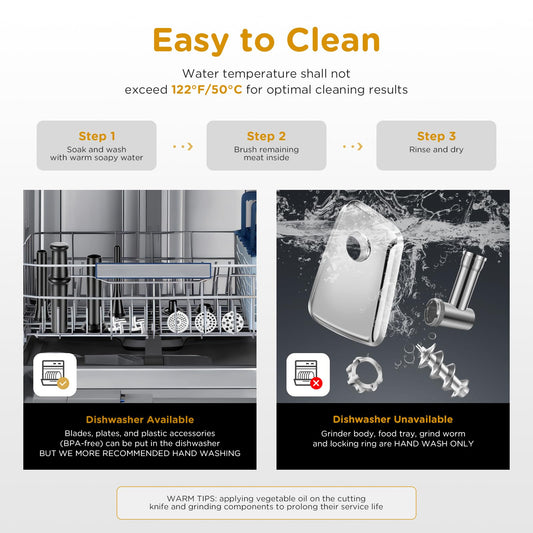 Easy to Clean

Water temperature shall not exceed 122°F/50°C for optimal cleaning results

Step 1
Soak and wash with warm soapy water

Step 2
Brush remaining meat inside

Step 3
Rinse and dry

Dishwasher Available
Blades, plates, and plastic accessories (BPA-free) can be put in the dishwasher BUT WE MORE RECOMMENDED HAND WASHING

Dishwasher Unavailable
Grinder body, food tray, grind worm and locking ring are HAND WASH ONLY

WARM TIPS: applying vegetable oil on the cutting knife and grinding components to prolong their service life