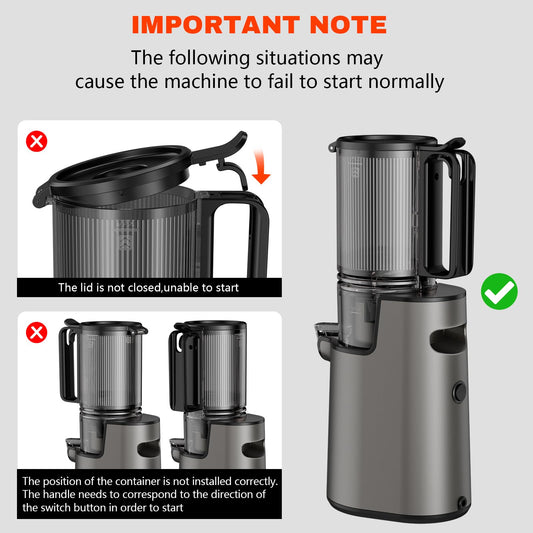 IMPORTANT NOTE

The following situations may cause the machine to fail to start normally

The lid is not closed,unable to start

The position of the container is not installed correctly. The handle needs to correspond to the direction of the switch button in order to start