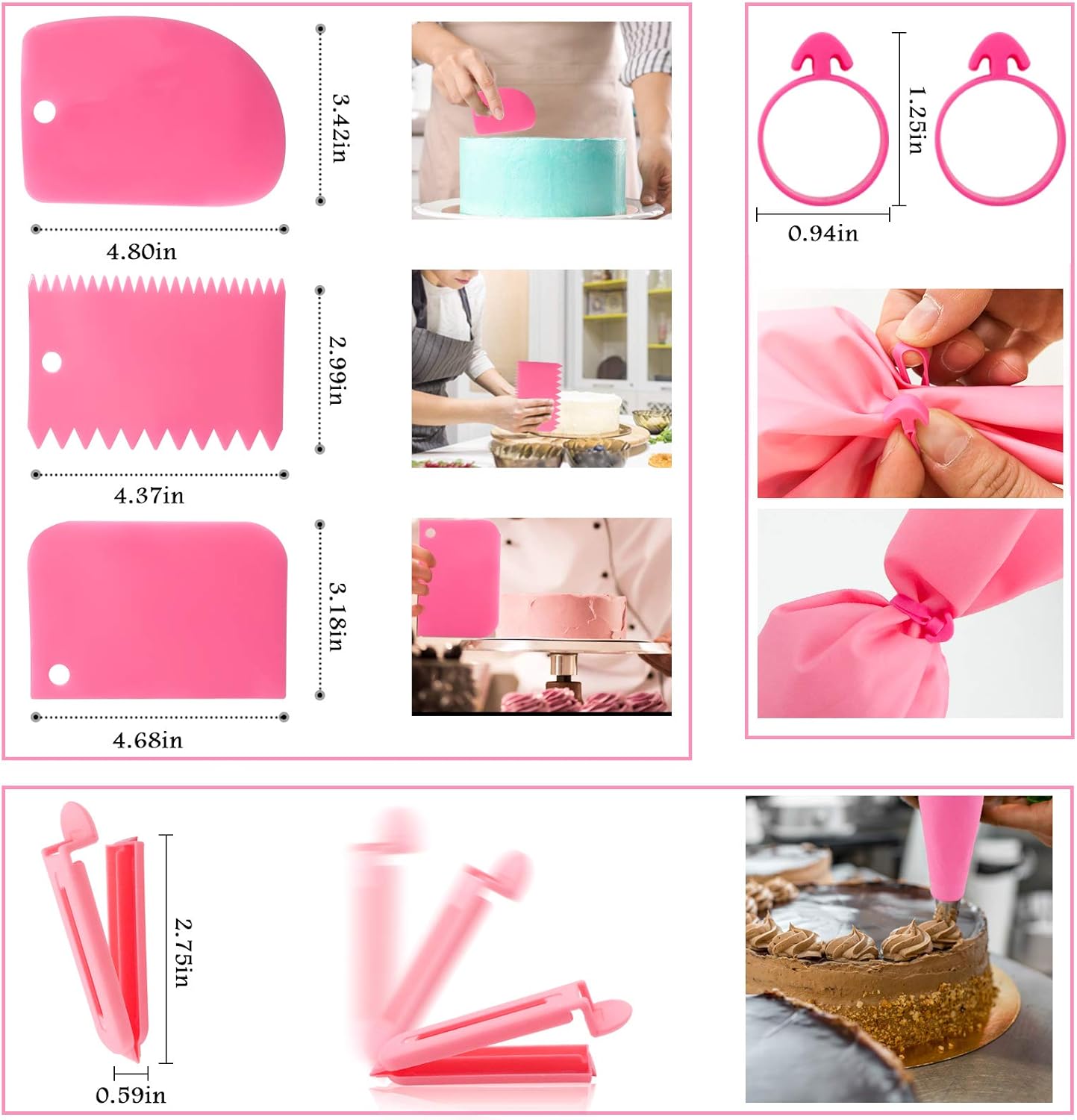 3.42in

4.80in

2.99in

4.37in

3.18in

4.68in

1.25in

0.94in

2.75in

0.59in