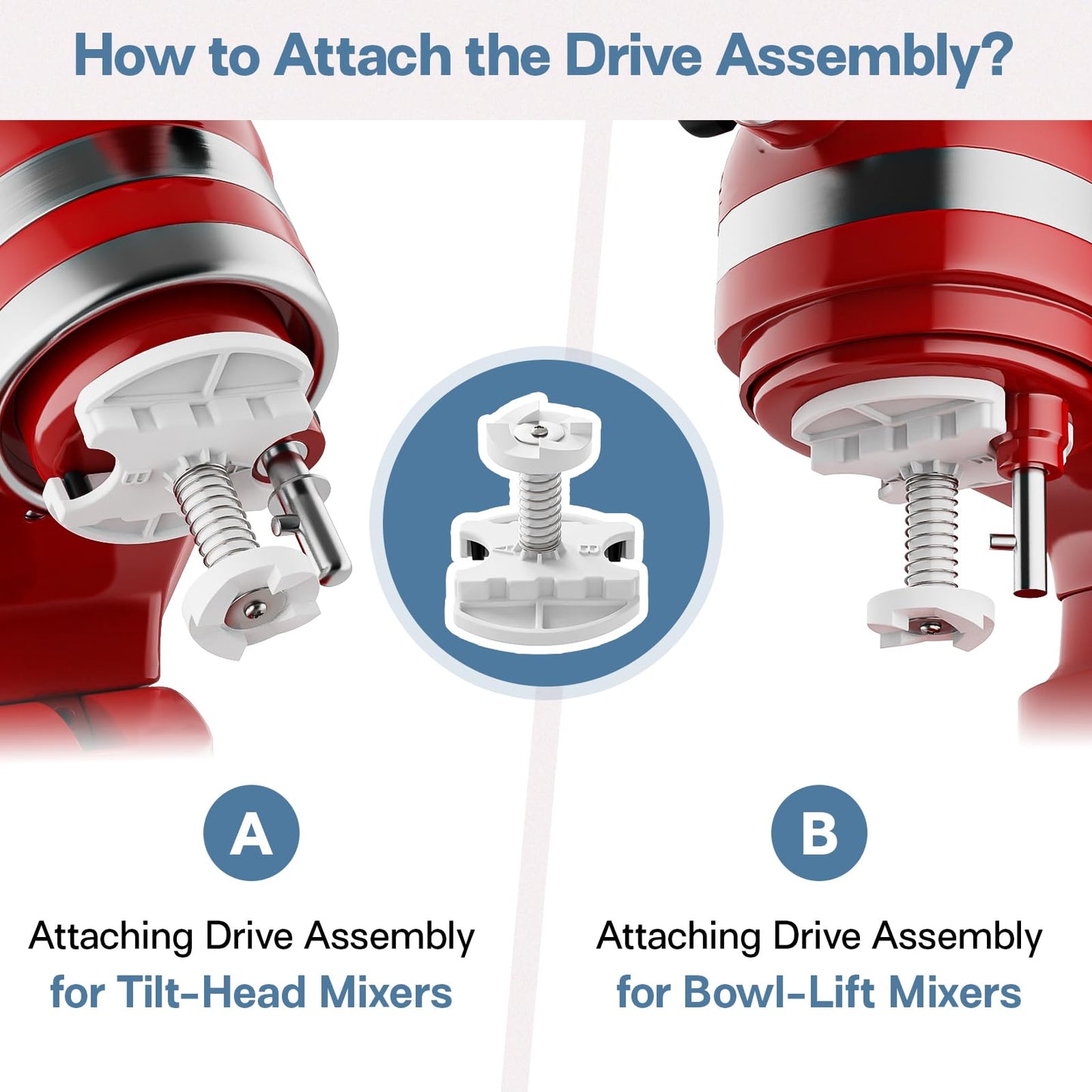 How to Attach the Drive Assembly?

A

Attaching Drive Assembly for Tilt-Head Mixers

B

Attaching Drive Assembly for Bowl-Lift Mixers