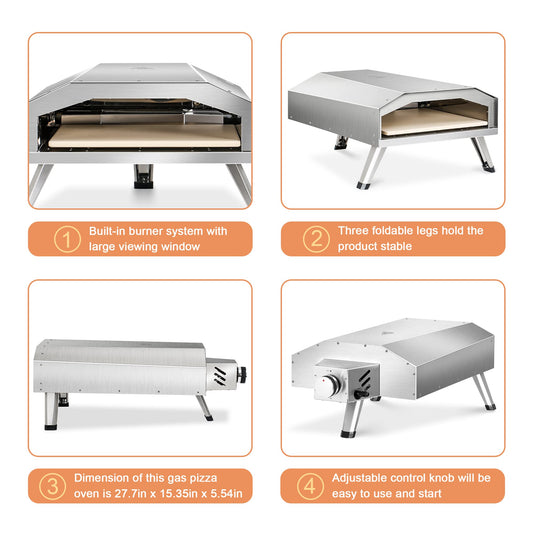 1 Built-in burner system with large viewing window

2 Three foldable legs hold the product stable

3 Dimension of this gas pizza oven is 27.7in x 15.35in x 5.54in

4 Adjustable control knob will be easy to use and start