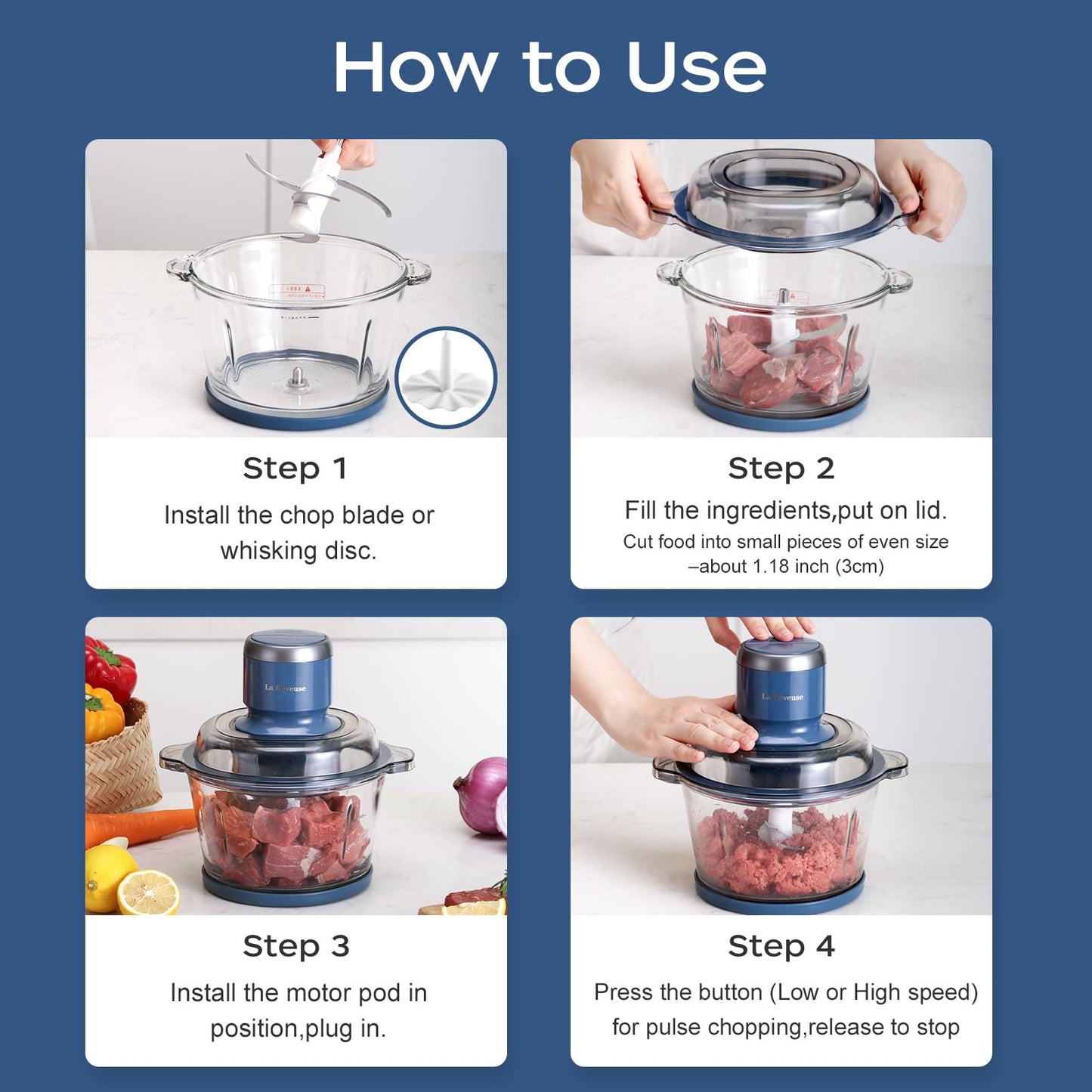 How to Use

Step 1
Install the chop blade or whisking disc.

Step 2
Fill the ingredients,put on lid.
Cut food into small pieces of even size –about 1.18 inch (3cm)

La Rêveuse

Step 3
Install the motor pod in position,plug in.

La Rêveuse

Step 4
Press the button (Low or High speed) for pulse chopping,release to stop