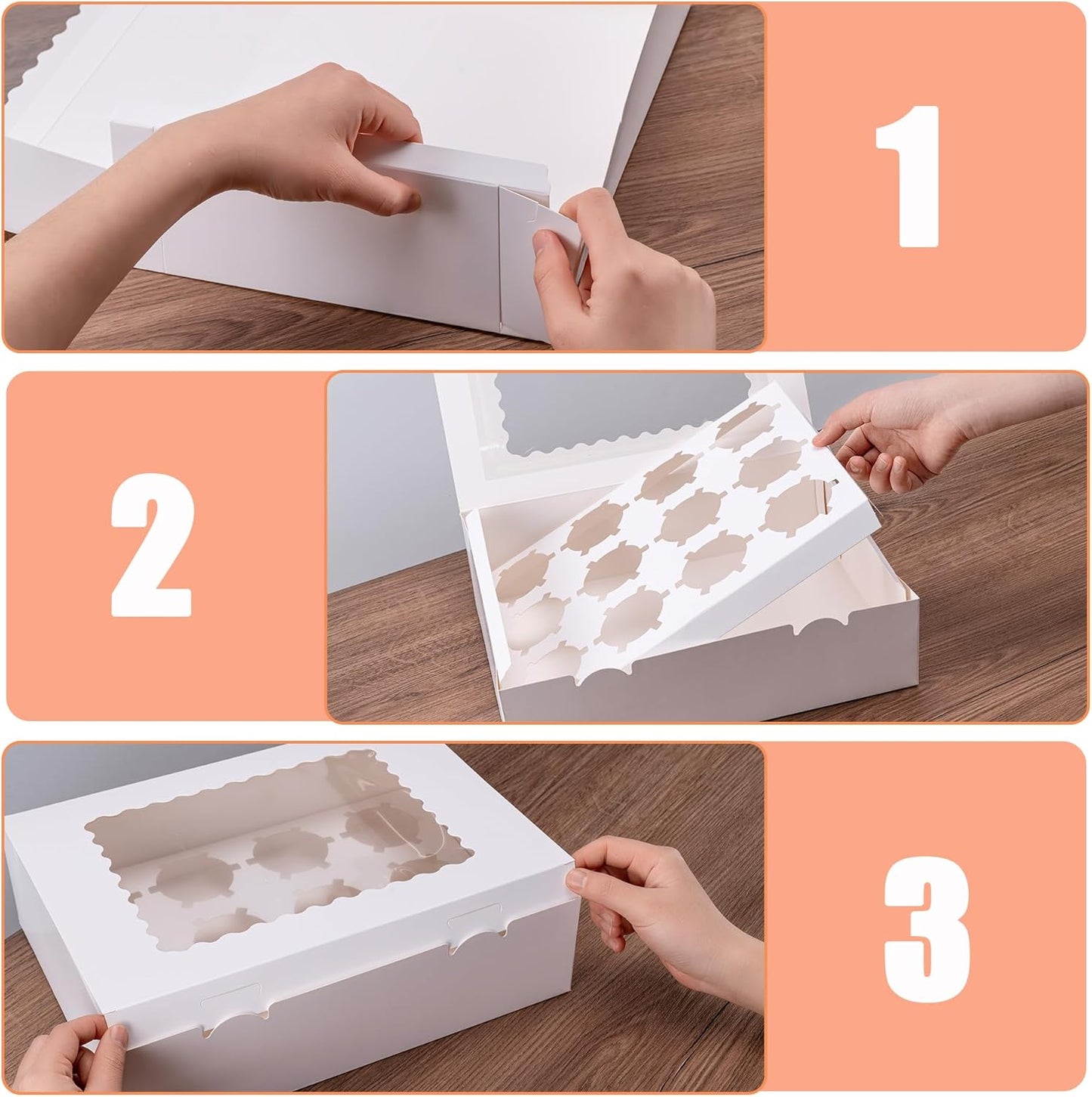 1

2

3