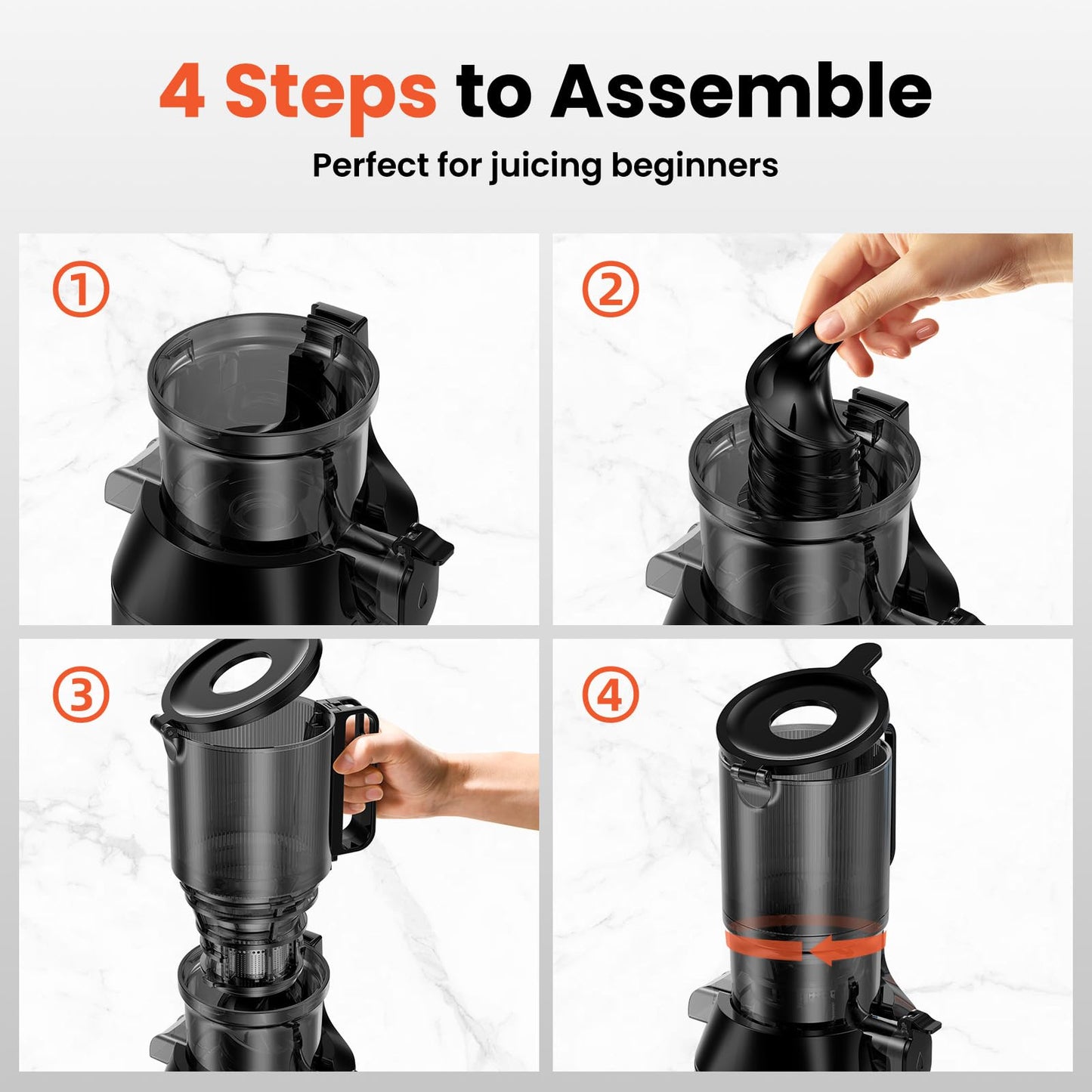 4 Steps to Assemble

Perfect for juicing beginners

①

②

③

④